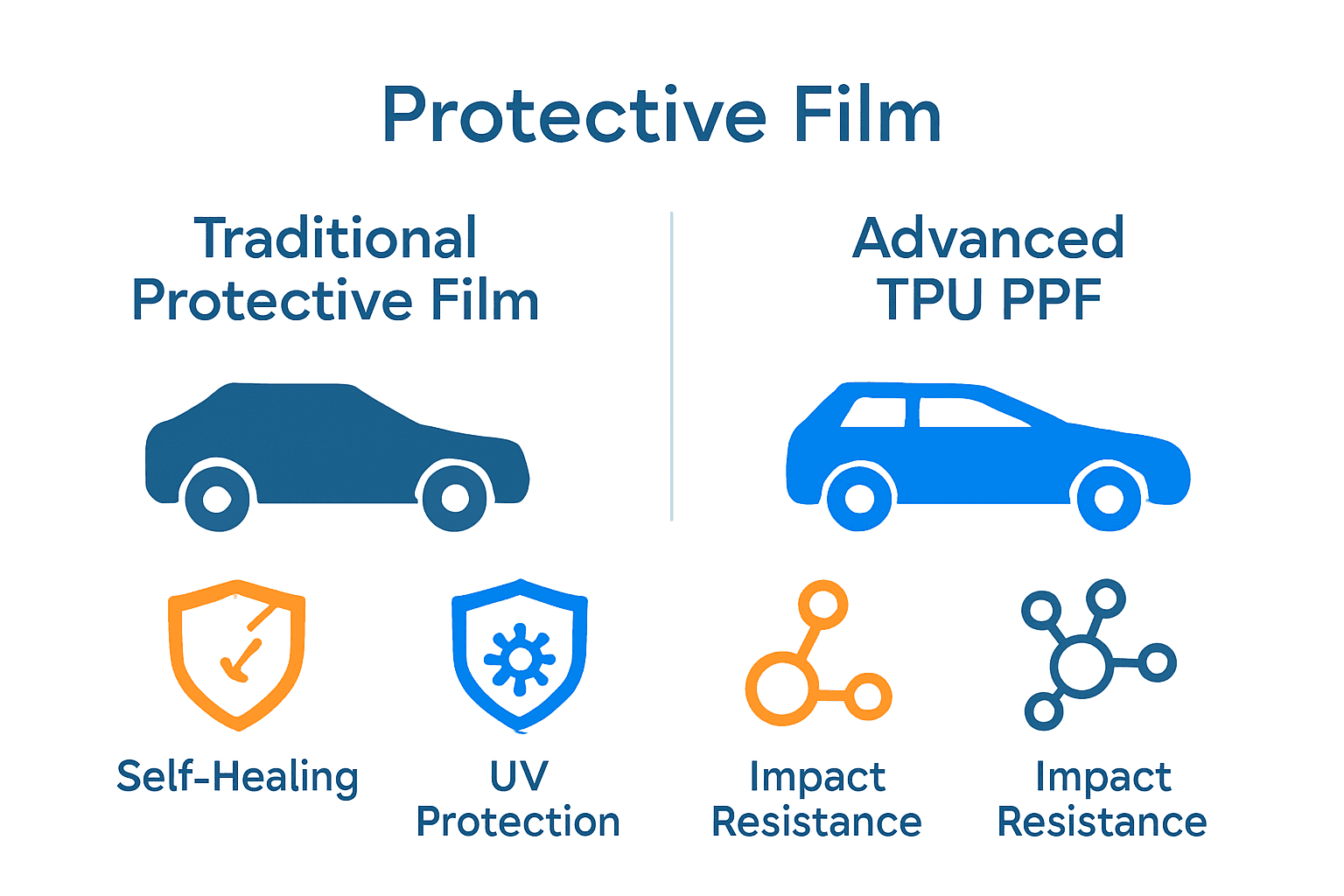 Protective Film

Traditional Protective Film

Advanced TPU PPF

Self-Healing

UV Protection

Impact Resistance

Impact Resistance