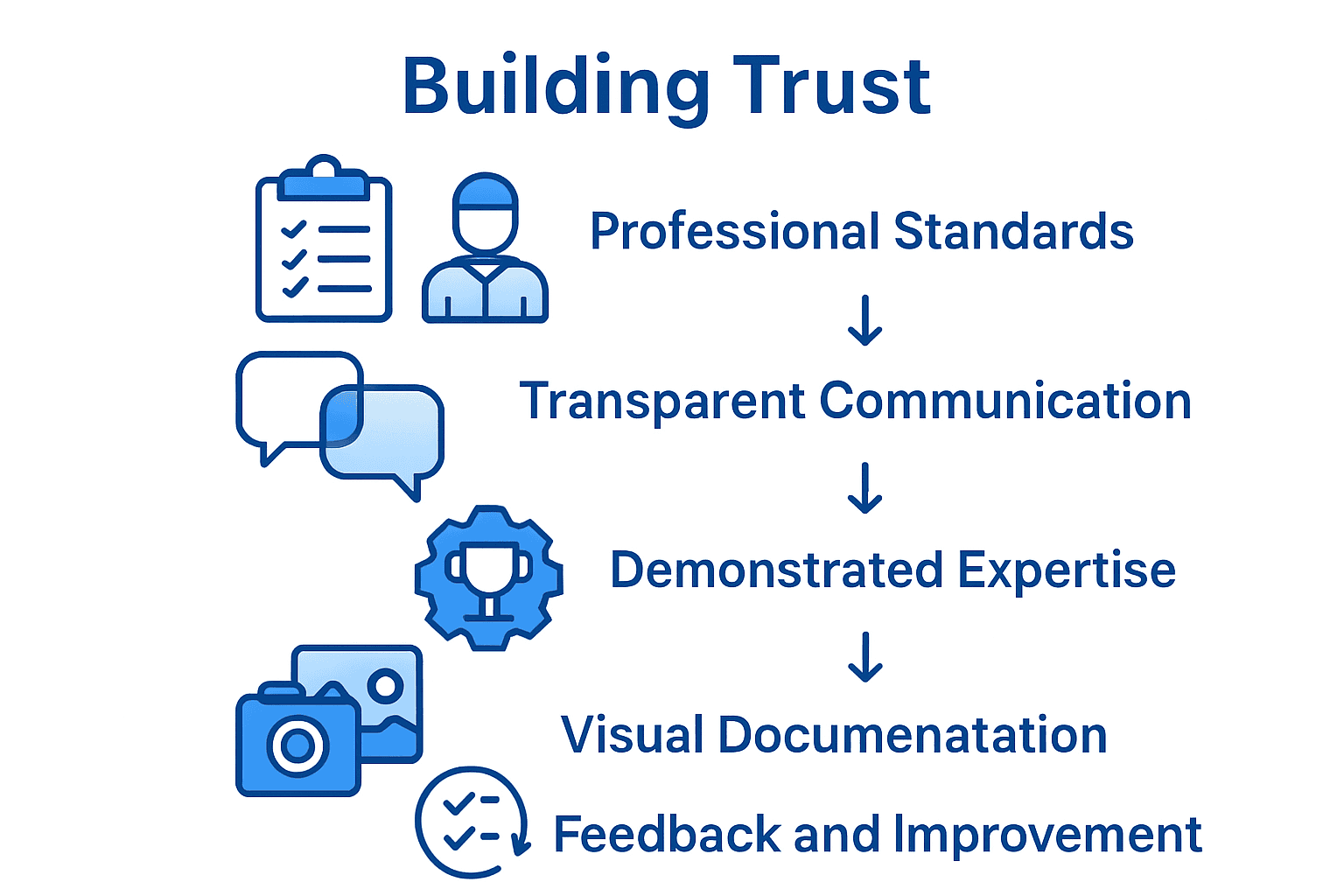 Building Trust

Professional Standards

↓

Transparent Communication

↓

Demonstrated Expertise

↓

Visual Documenatation

Feedback and Improvement