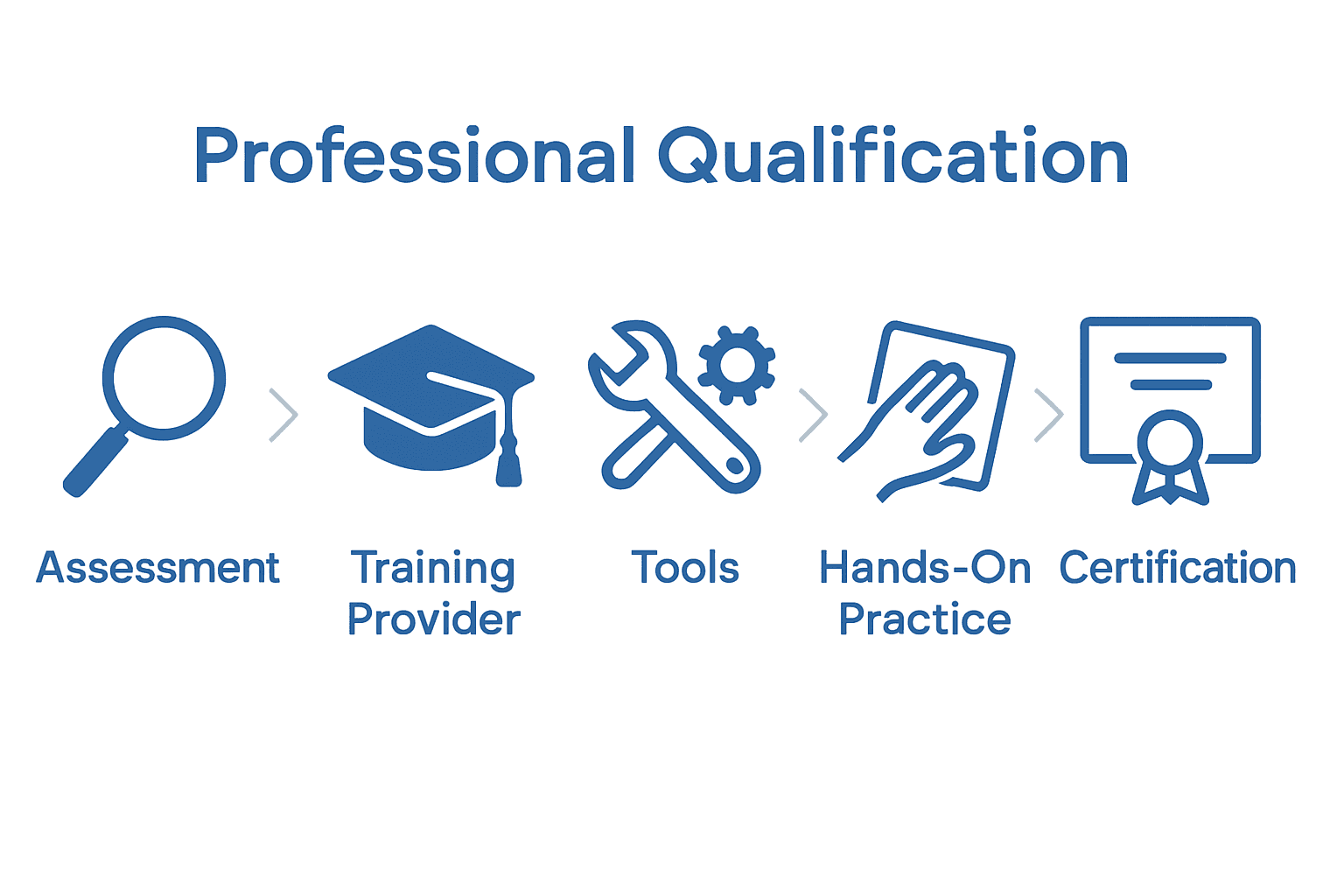 Professional Qualification

Assessment

Training Provider

Tools

Hands-On Practice

Certification