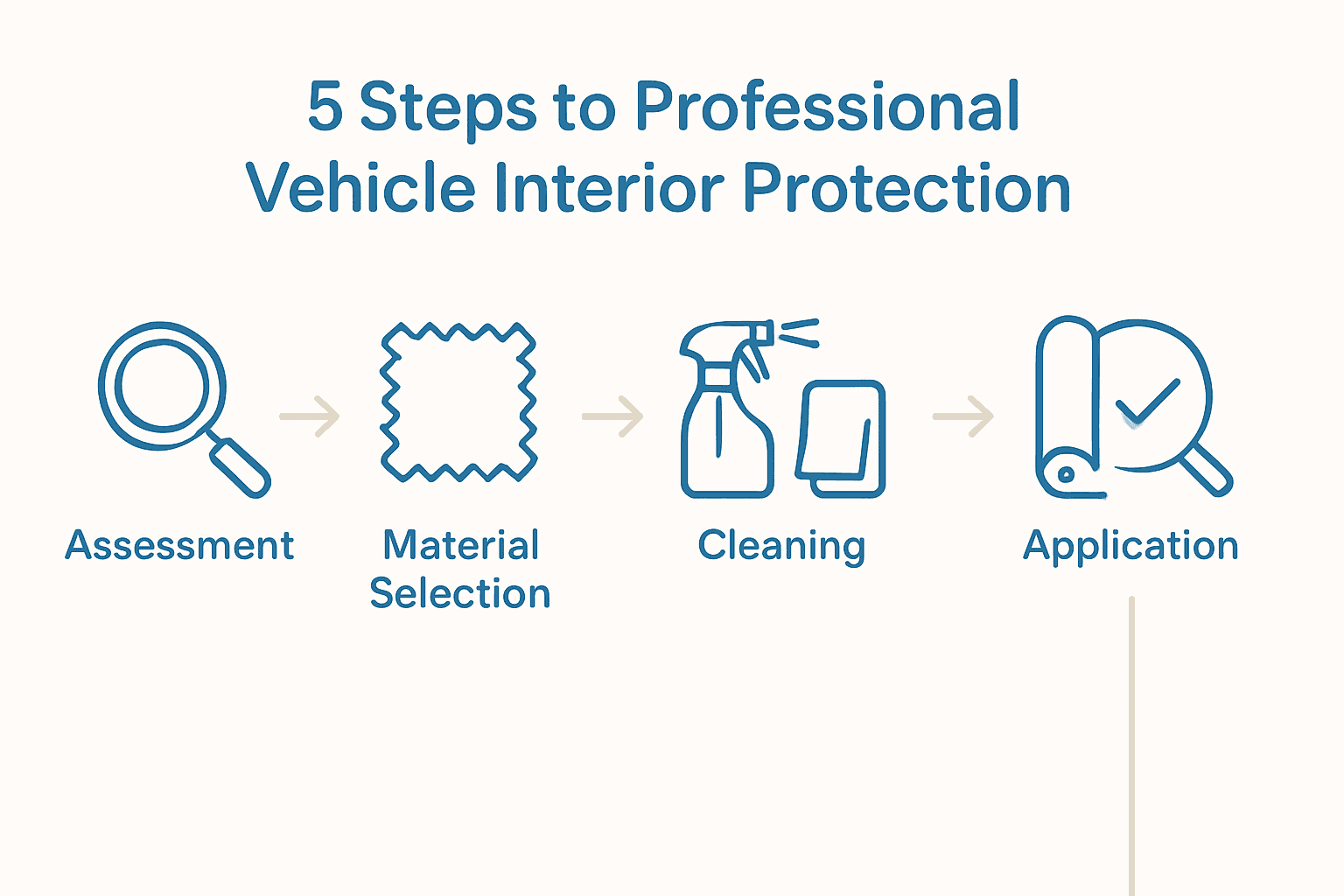 5 Steps to Professional Vehicle Interior Protection

Assessment

Material Selection

Cleaning

Application