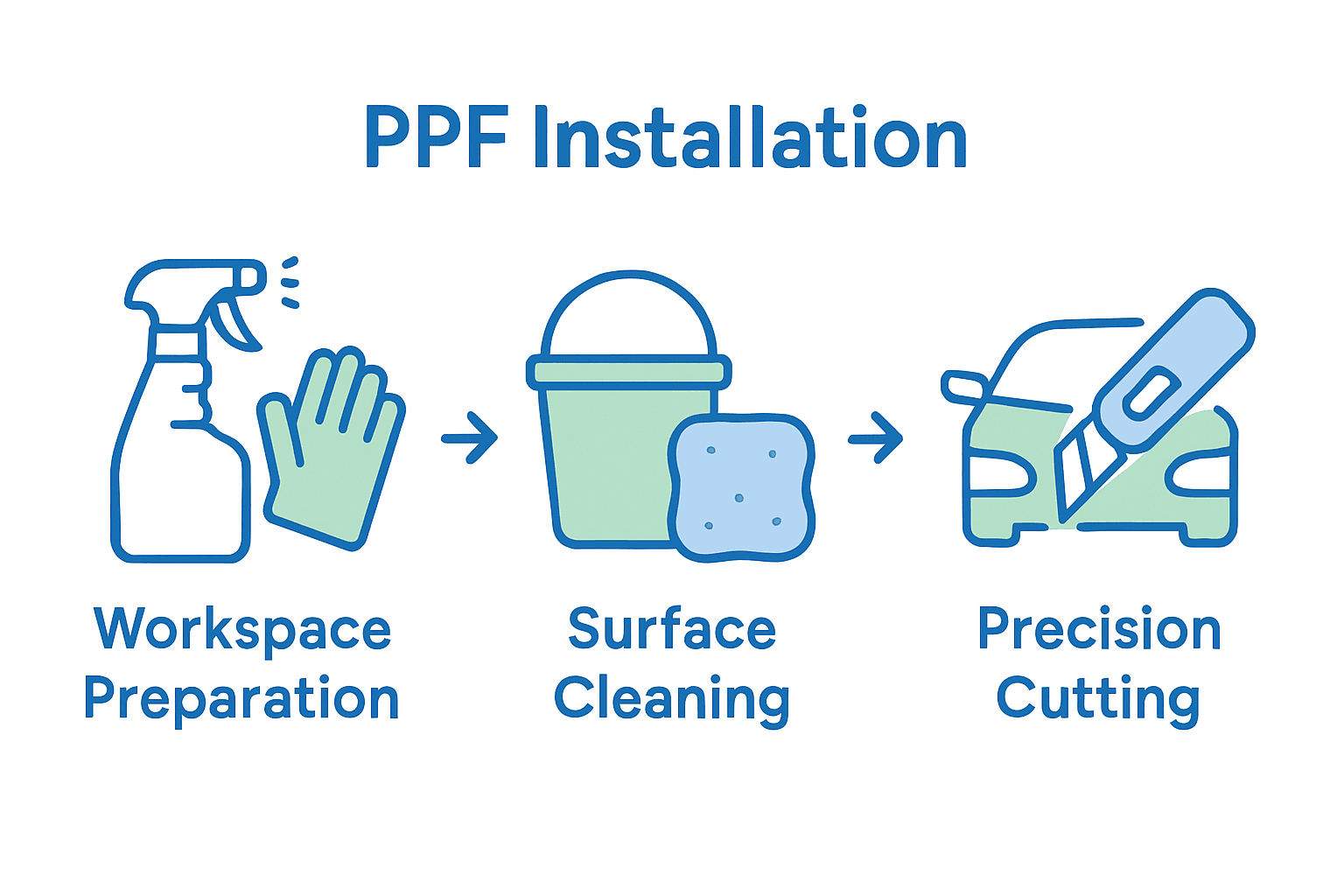 PPF Installation

Workspace Preparation

Surface Cleaning

Precision Cutting