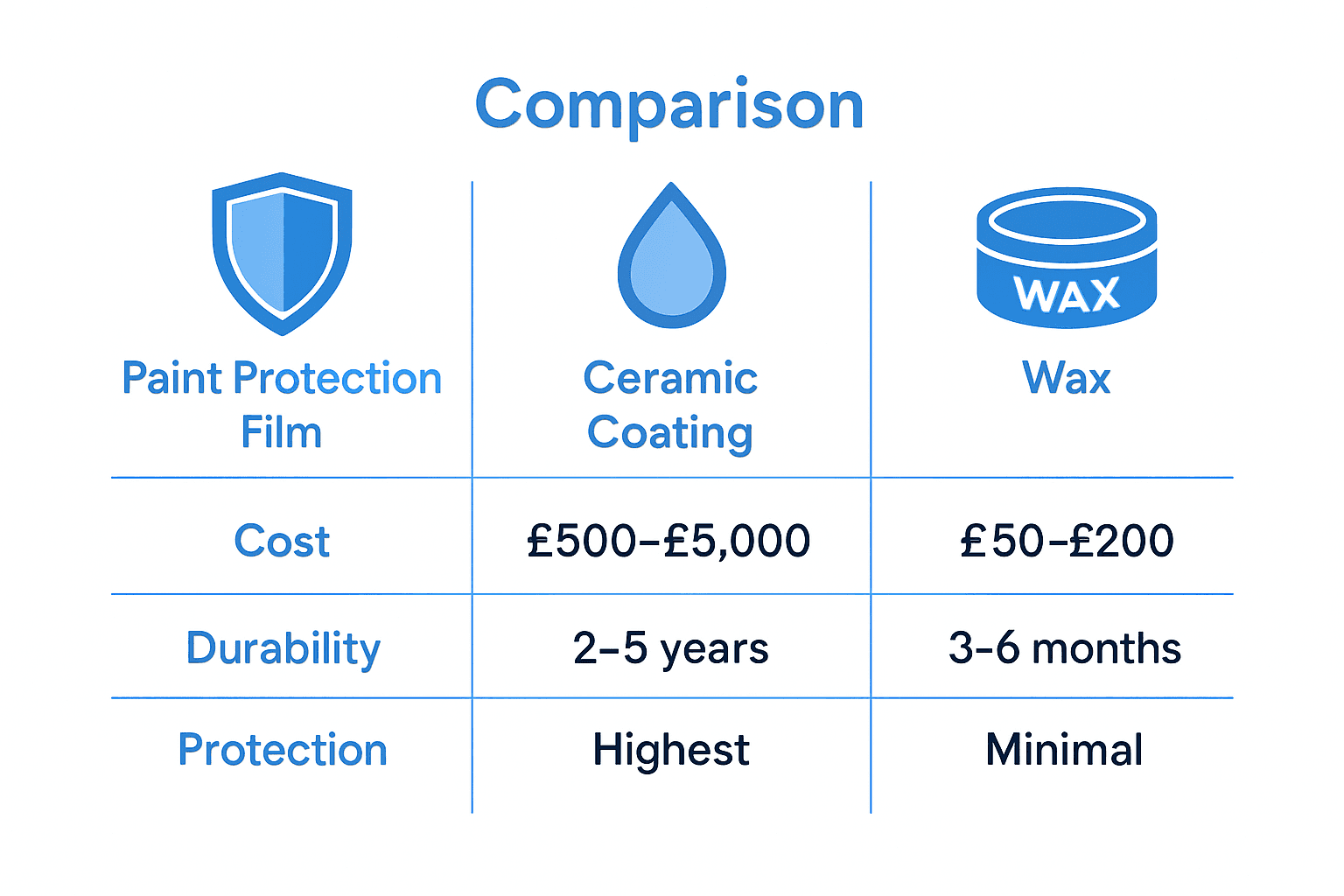 Comparison

| Paint Protection Film | Ceramic Coating | WAX Wax |
|---|---|---|
| Cost | £500–£5,000 | £50–£200 |
| Durability | 2–5 years | 3–6 months |
| Protection | Highest | Minimal |