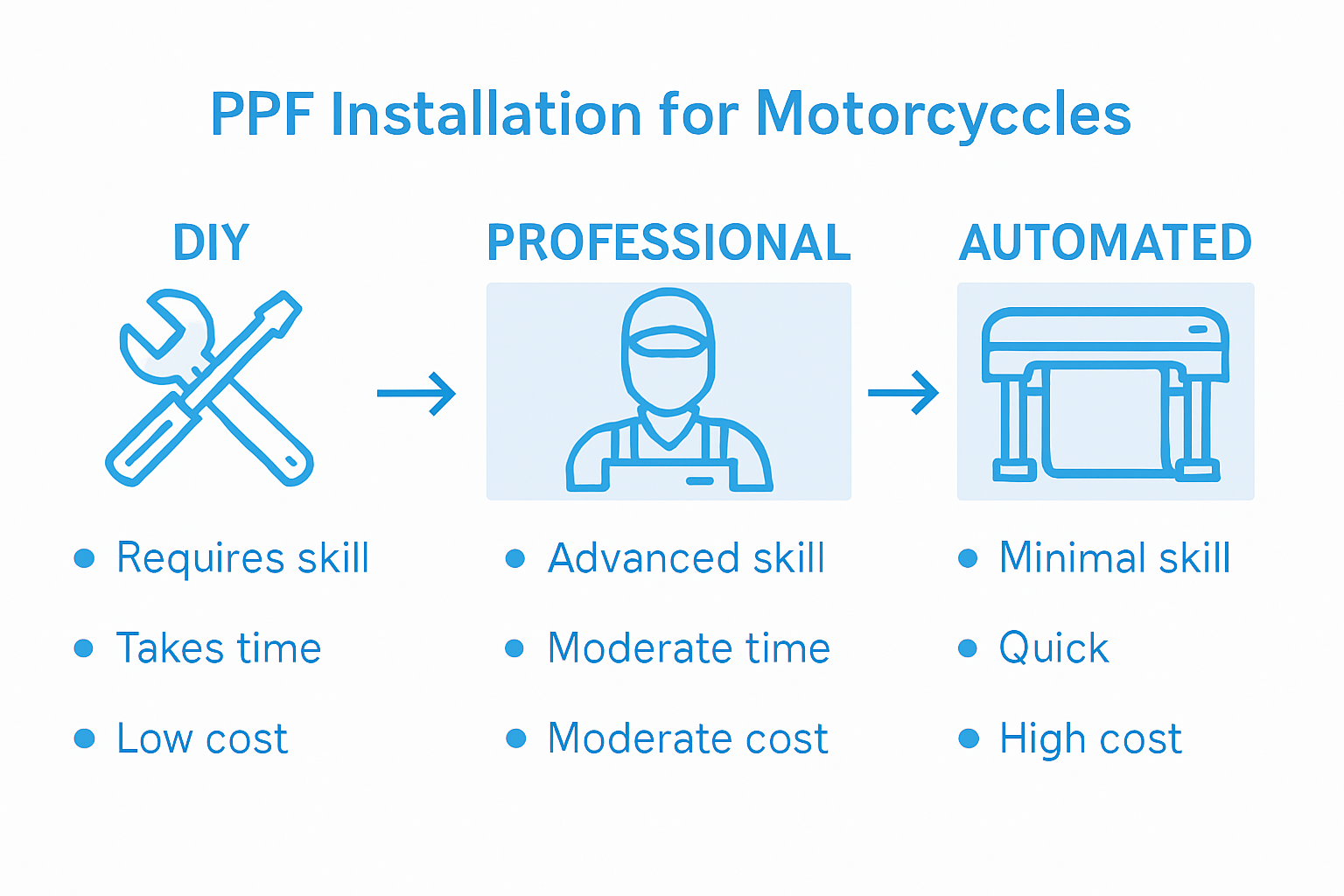 PPF Installation for Motorcyccles

DIY

- Requires skill
- Takes time
- Low cost

PROFESSIONAL

- Advanced skill
- Moderate time
- Moderate cost

AUTOMATED

- Minimal skill
- Quick
- High cost