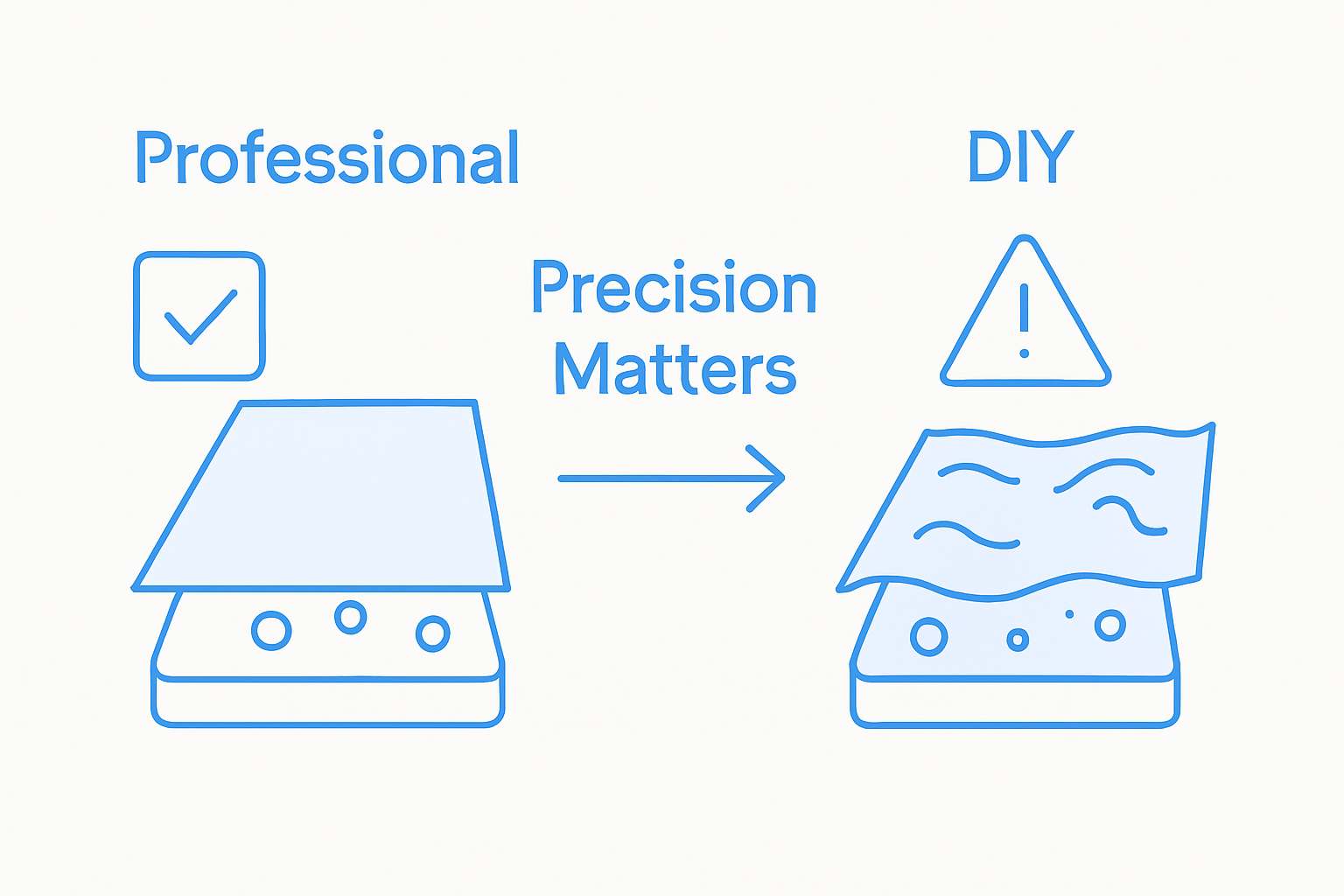 Professional

Precision Matters

DIY