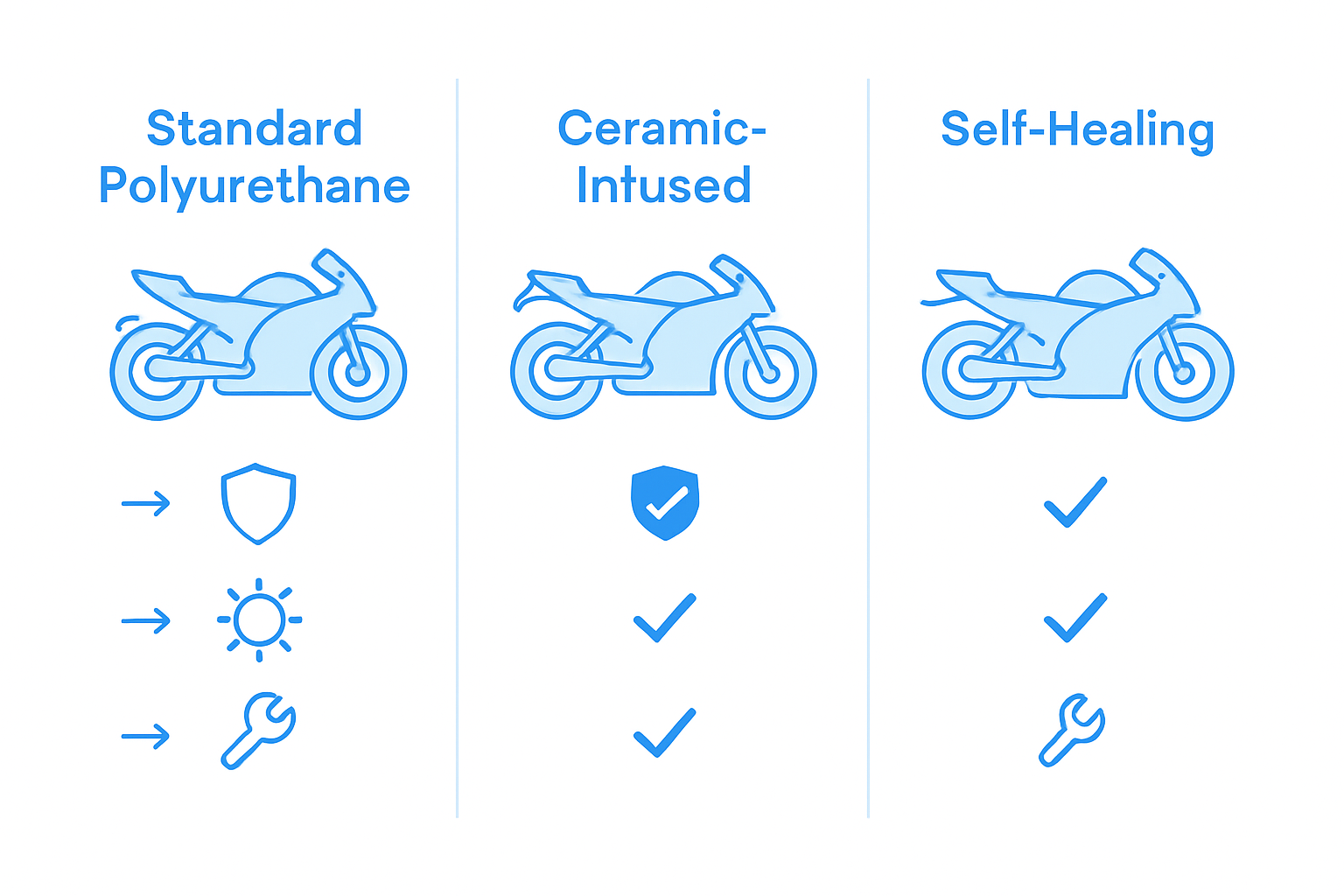 Standard Polyurethane

Ceramic-Intused

Self-Healing