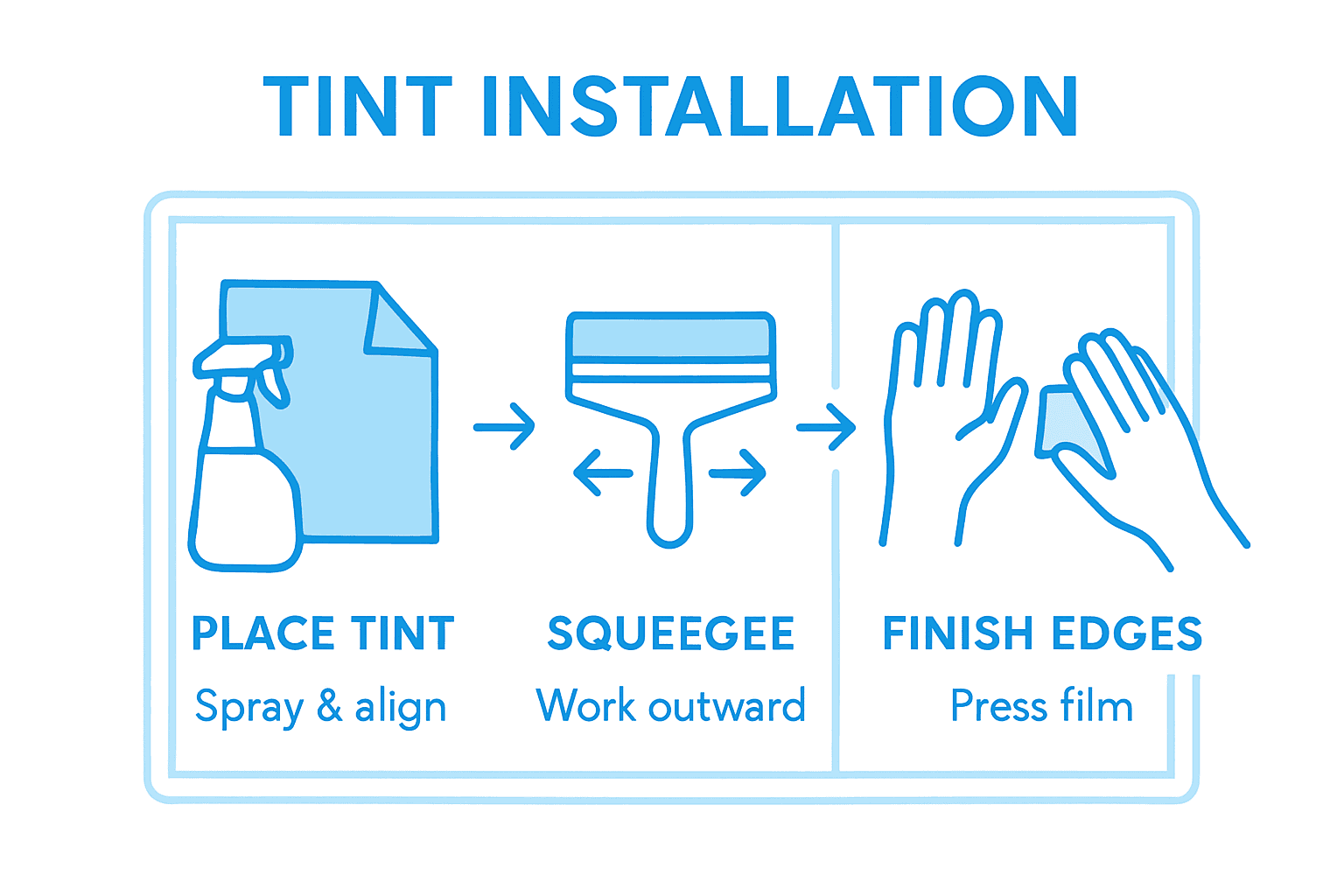 TINT INSTALLATION

PLACE TINT
Spray & align

SQUEEGEE
Work outward

FINISH EDGES
Press film