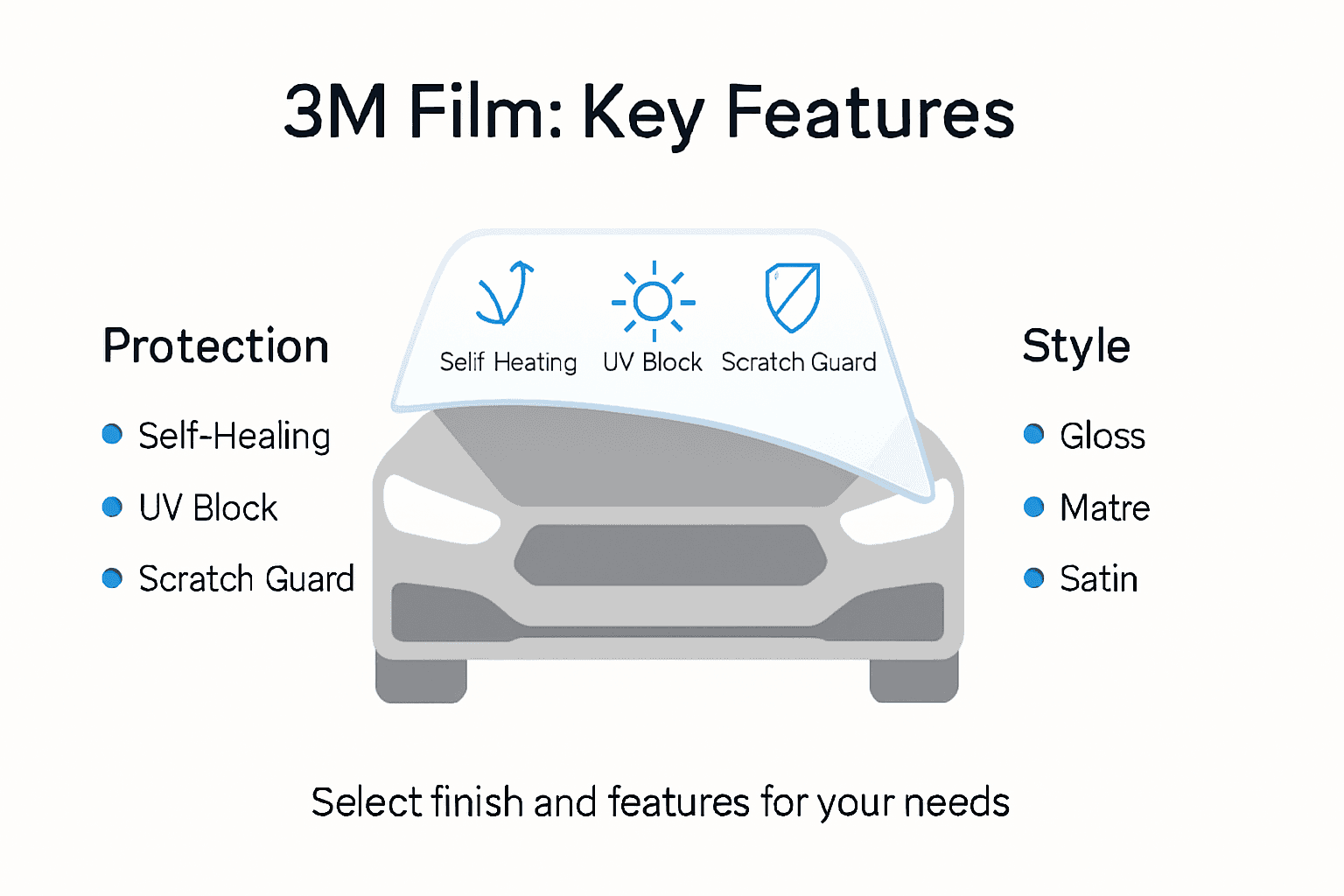 3M Film: Key Features

Protection

Self-Healing

UV Block

Scratch Guard

Selif Heating UV Block Scratch Guard

Style

Gloss

Matre

Satin

Select finish and features for your needs