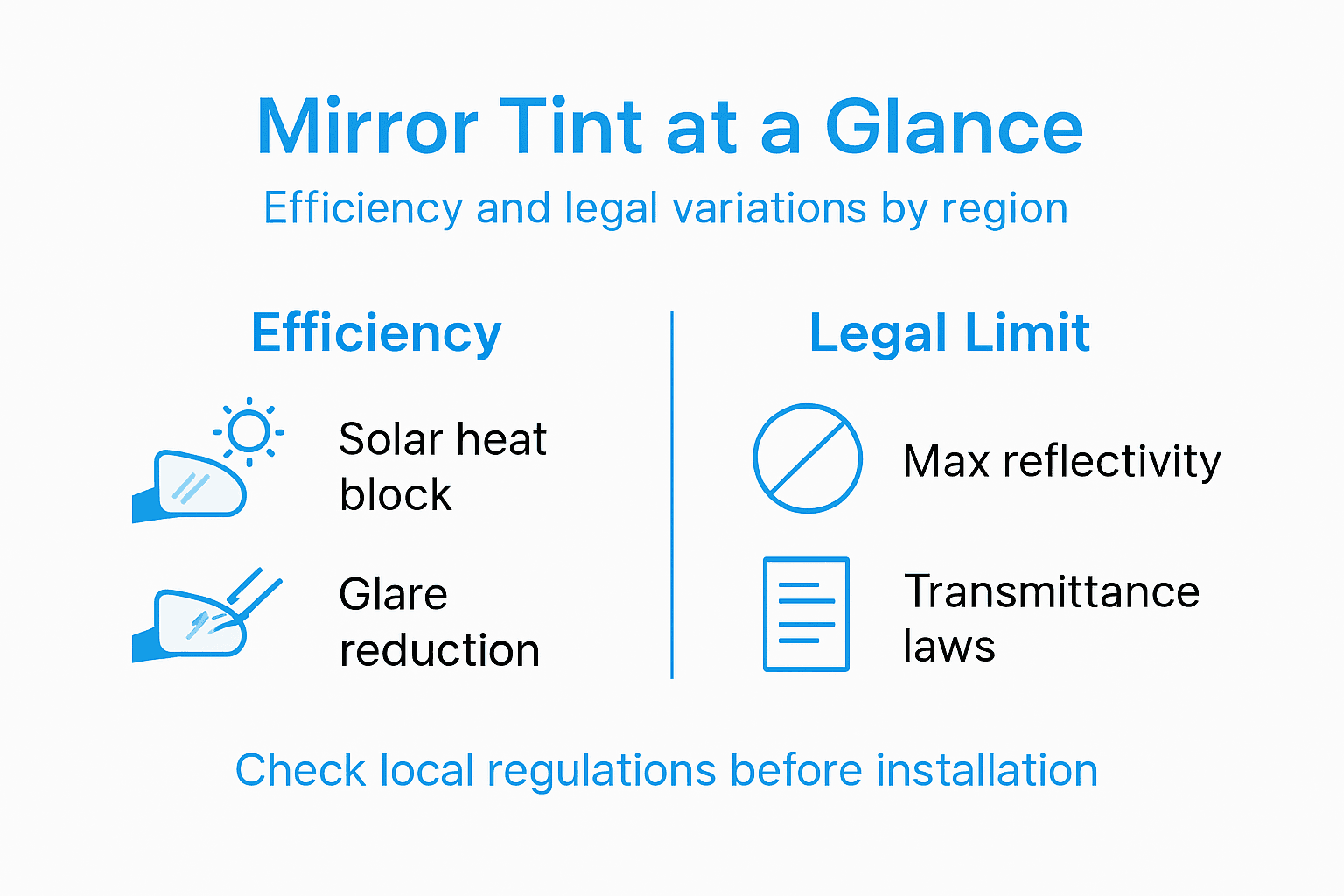 Mirror Tint at a Glance

Efficiency and legal variations by region

Efficiency

Solar heat block

Glare reduction

Legal Limit

Max reflectivity

Transmittance laws

Check local regulations before installation