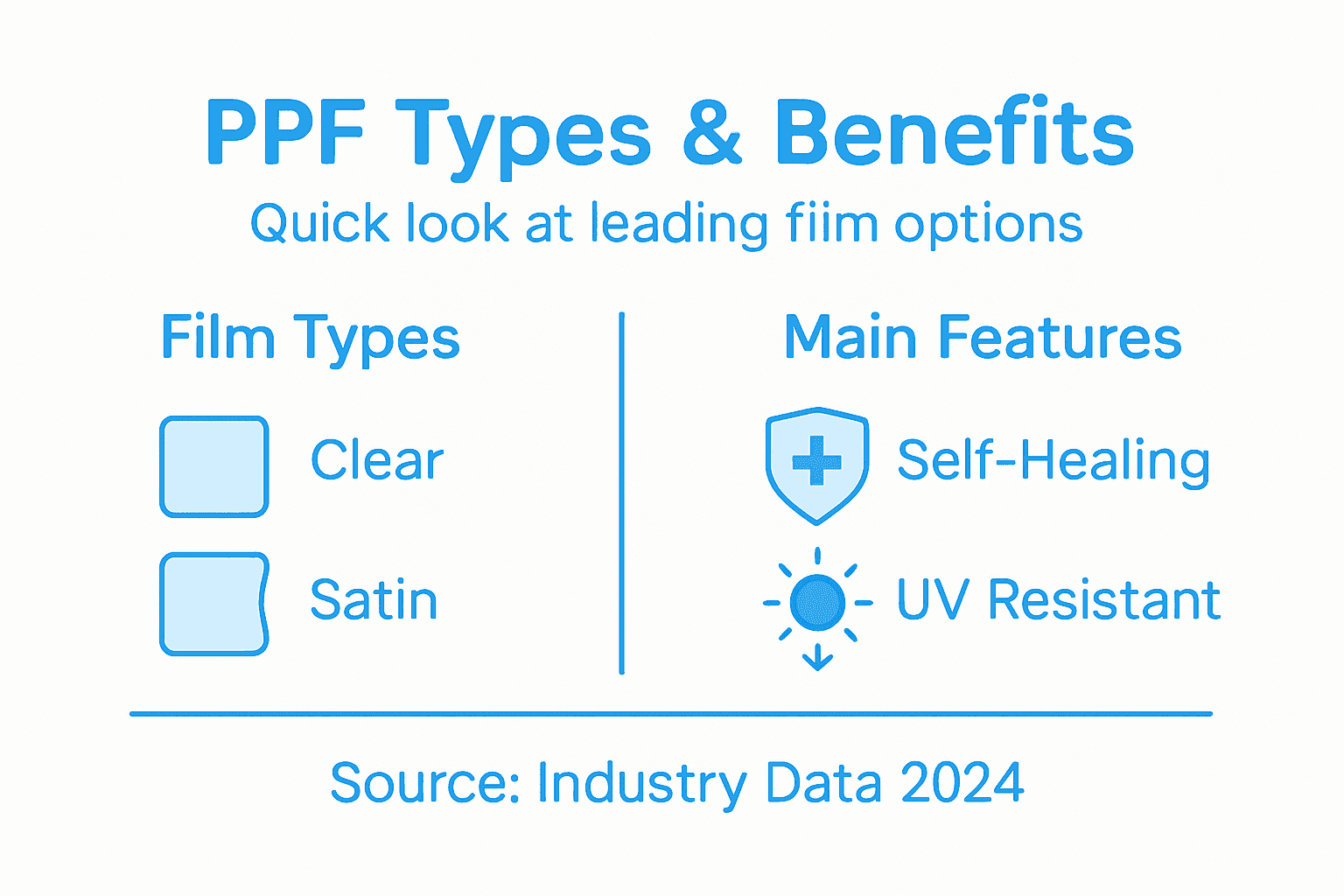 PPF Types & Benefits
Quick look at leading fiim options

Film Types

Clear

Satin

Main Features

Self-Healing

UV Resistant

Source: Industry Data 2024