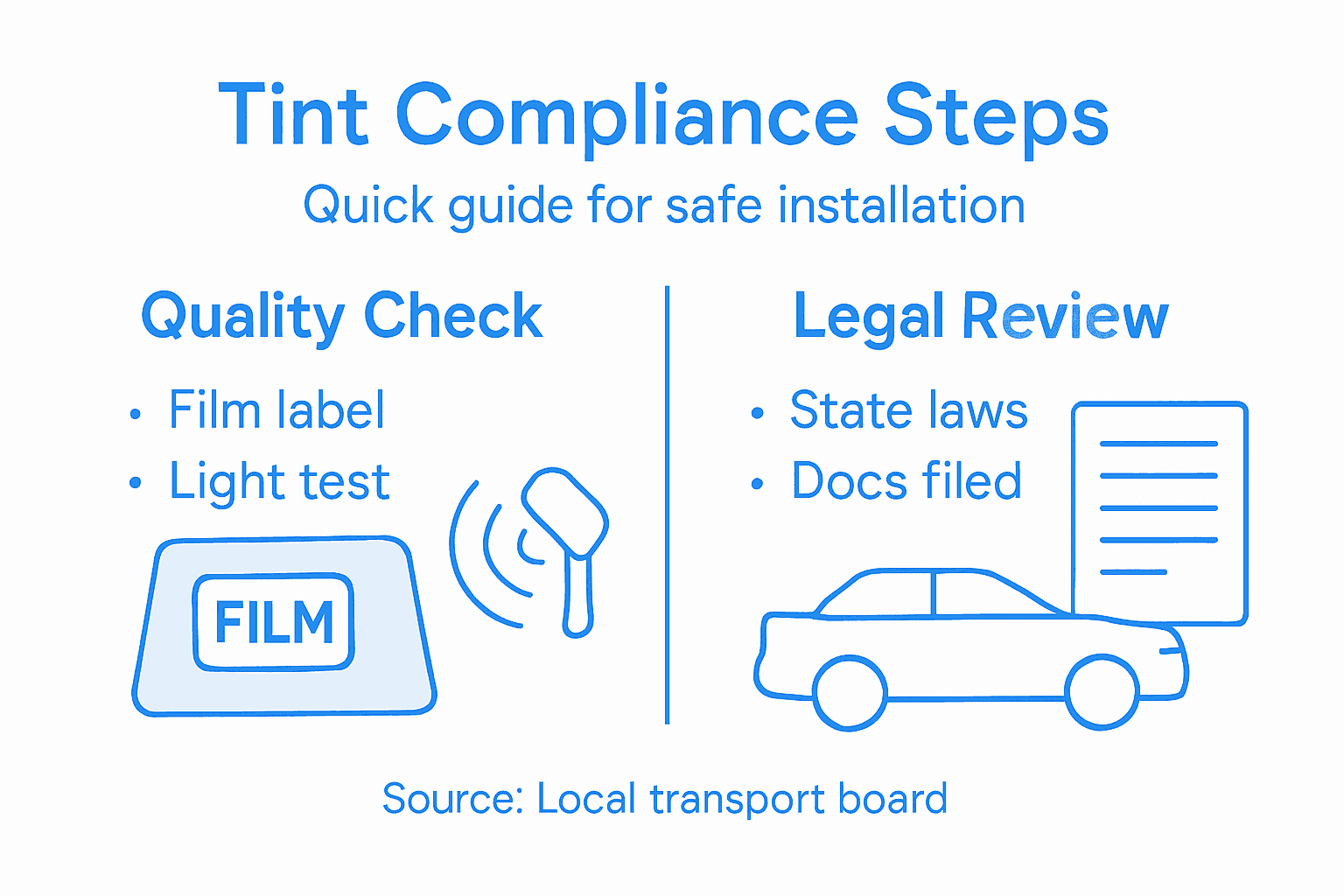 Tint Compliance Steps

Quick guide for safe installation

Quality Check

• Film label
• Light test

FILM

Legal Review

• State laws
• Docs filed

Source: Local transport board