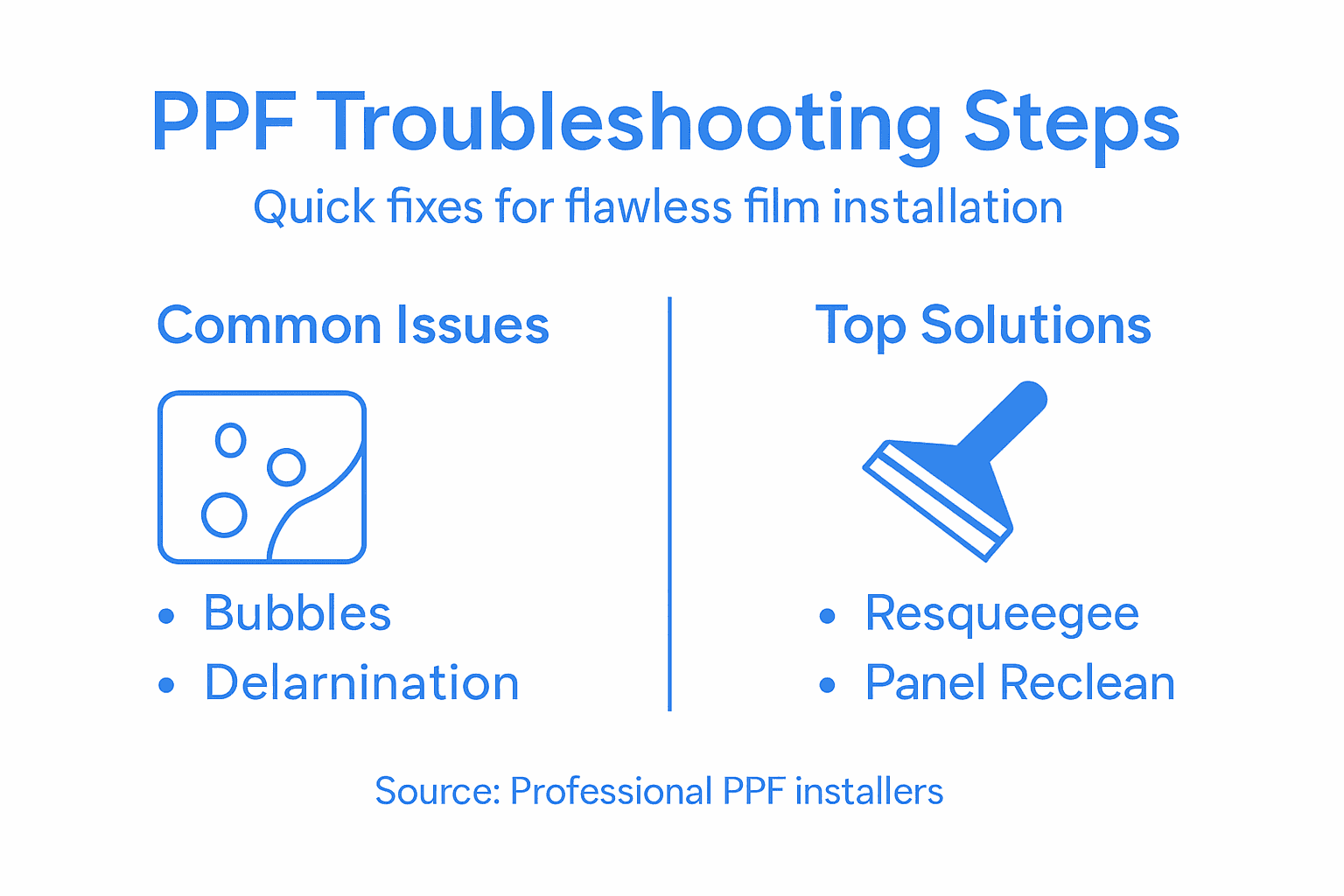 PPF Troubleshooting Steps

Quick fixes for flawless film installation

Common Issues

• Bubbles
• Delarnination

Top Solutions

• Resqueegee
• Panel Reclean

Source: Professional PPF installers