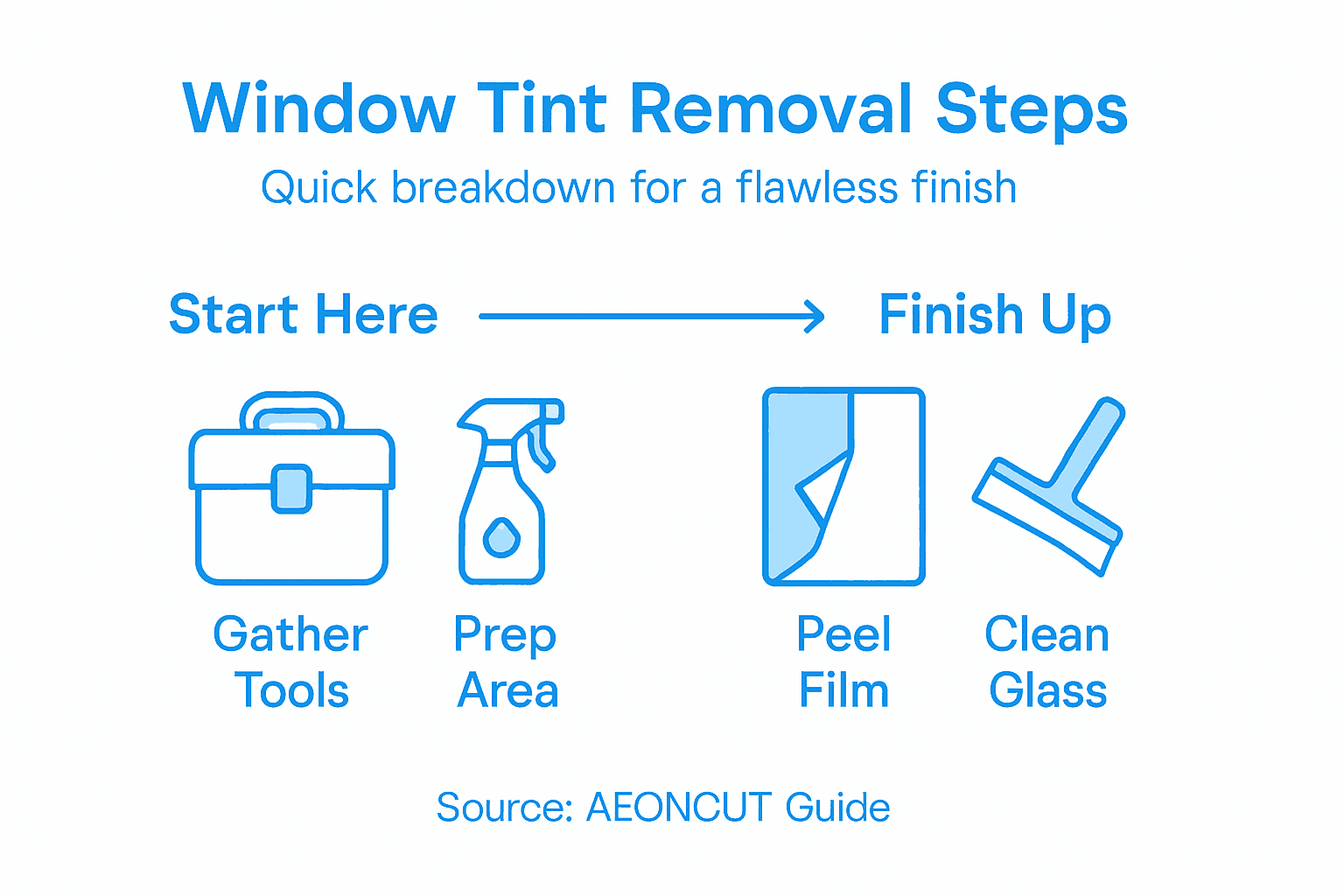 Window Tint Removal Steps

Quick breakdown for a flawless finish

Start Here

Finish Up

Gather Tools

Prep Area

Peel Film

Clean Glass

Source: AEONCUT Guide