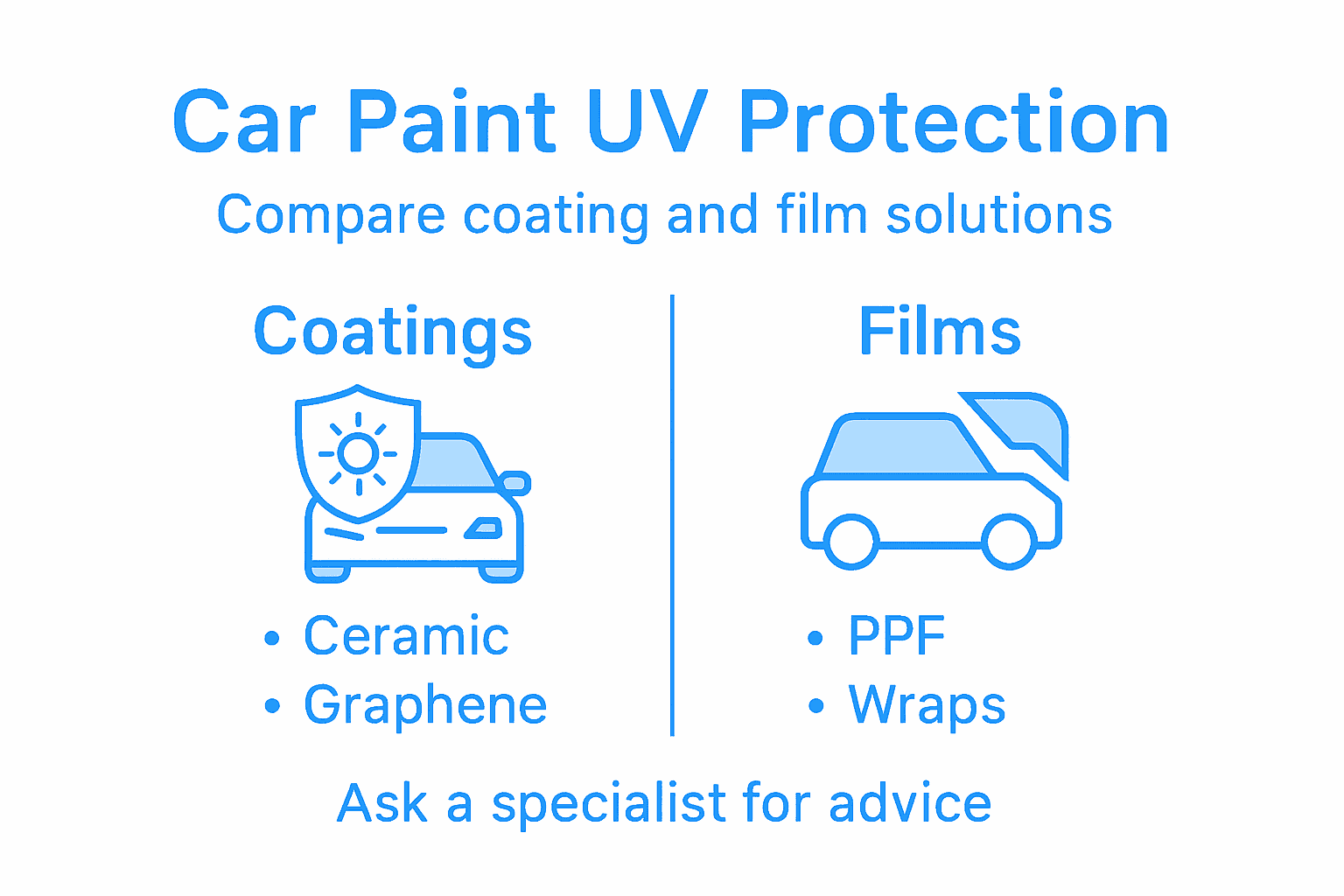 Car Paint UV Protection

Compare coating and film solutions

Coatings

• Ceramic
• Graphene

Films

• PPF
• Wraps

Ask a specialist for advice