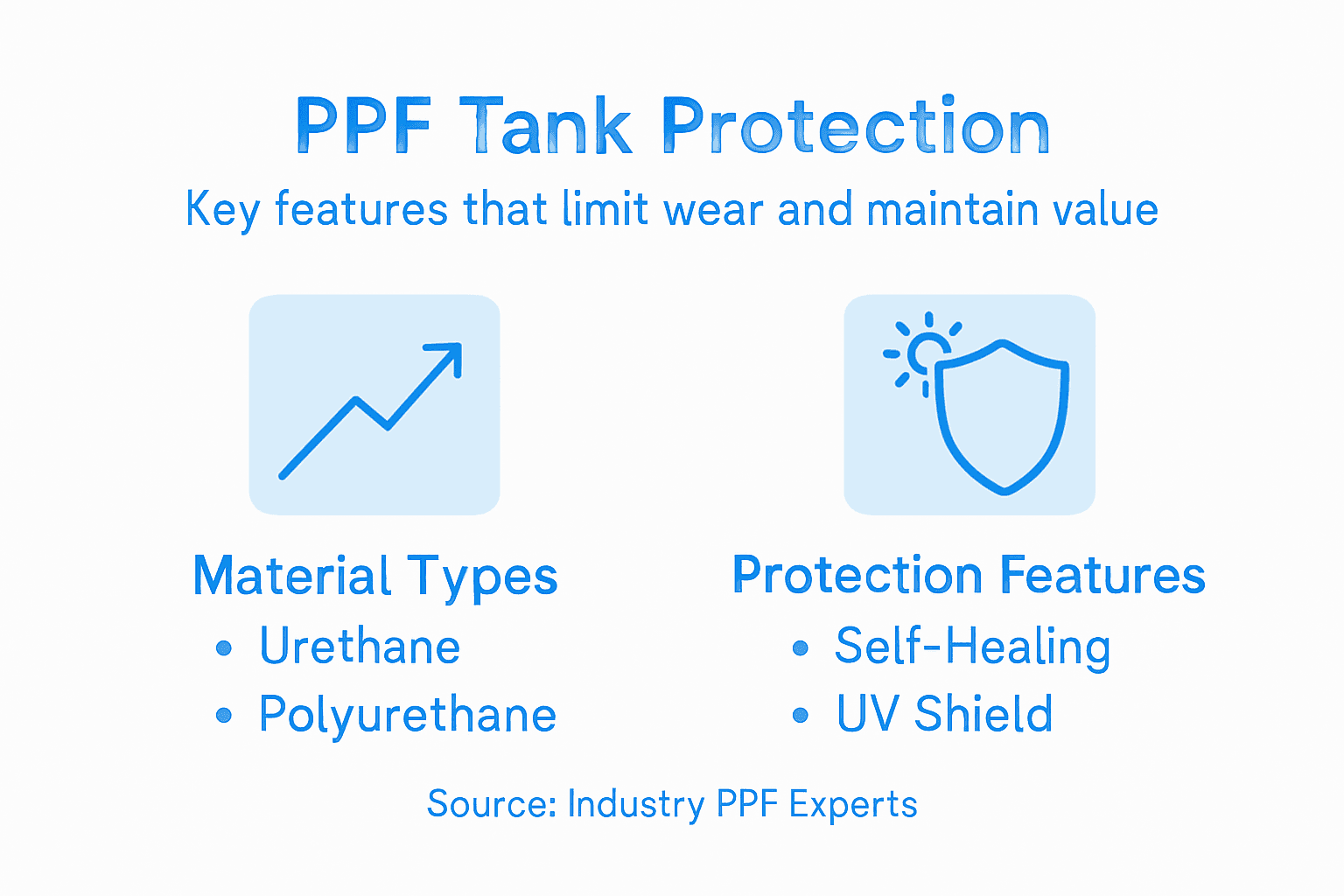 PPF Tank Protection

Key features that limit wear and maintain value

Material Types
• Urethane
• Polyurethane

Protection Features
• Self-Healing
• UV Shield

Source: Industry PPF Experts