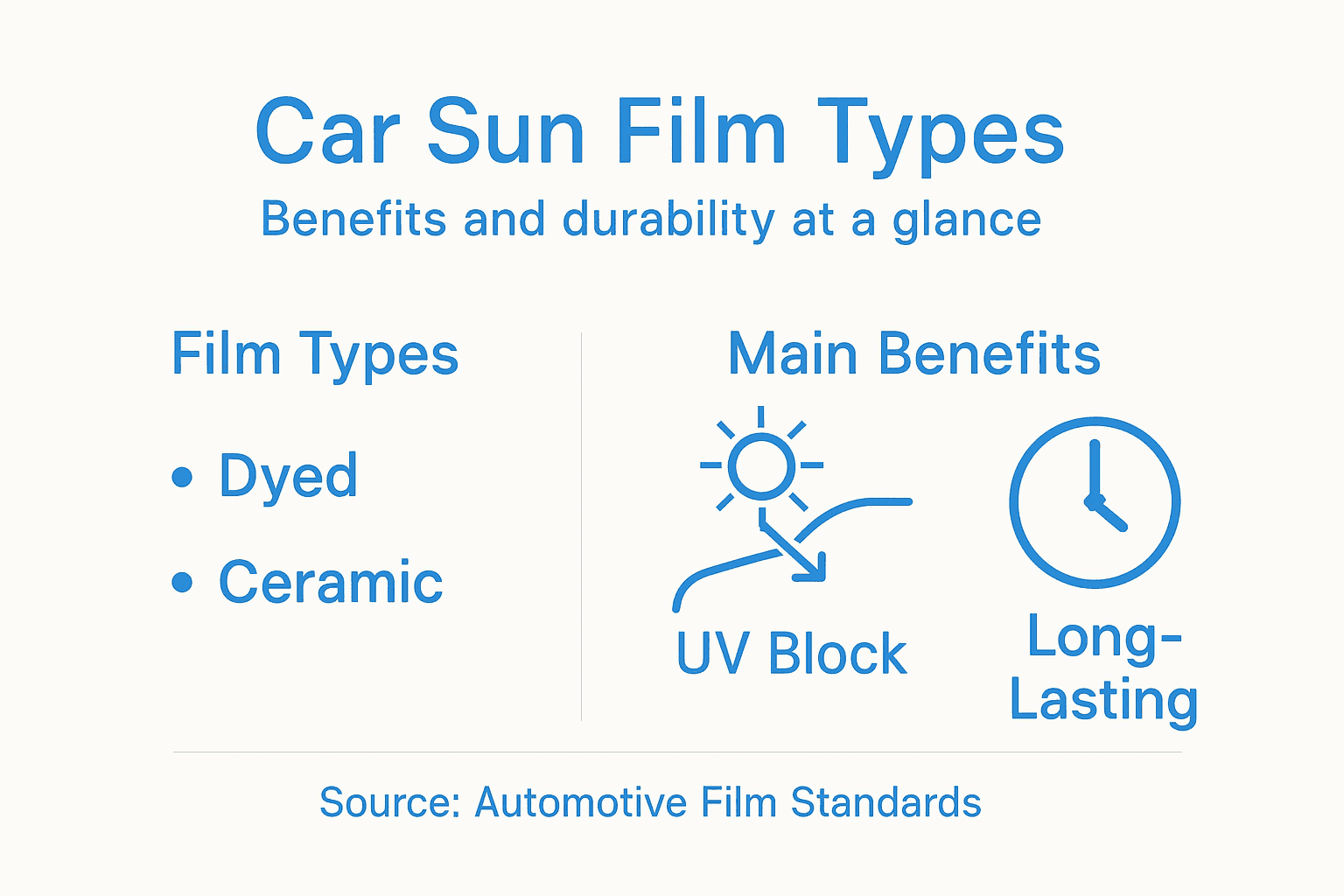 Car Sun Film Types

Benefits and durability at a glance

Film Types

• Dyed

• Ceramic

Main Benefits

UV Block

Long-Lasting

Source: Automotive Film Standards