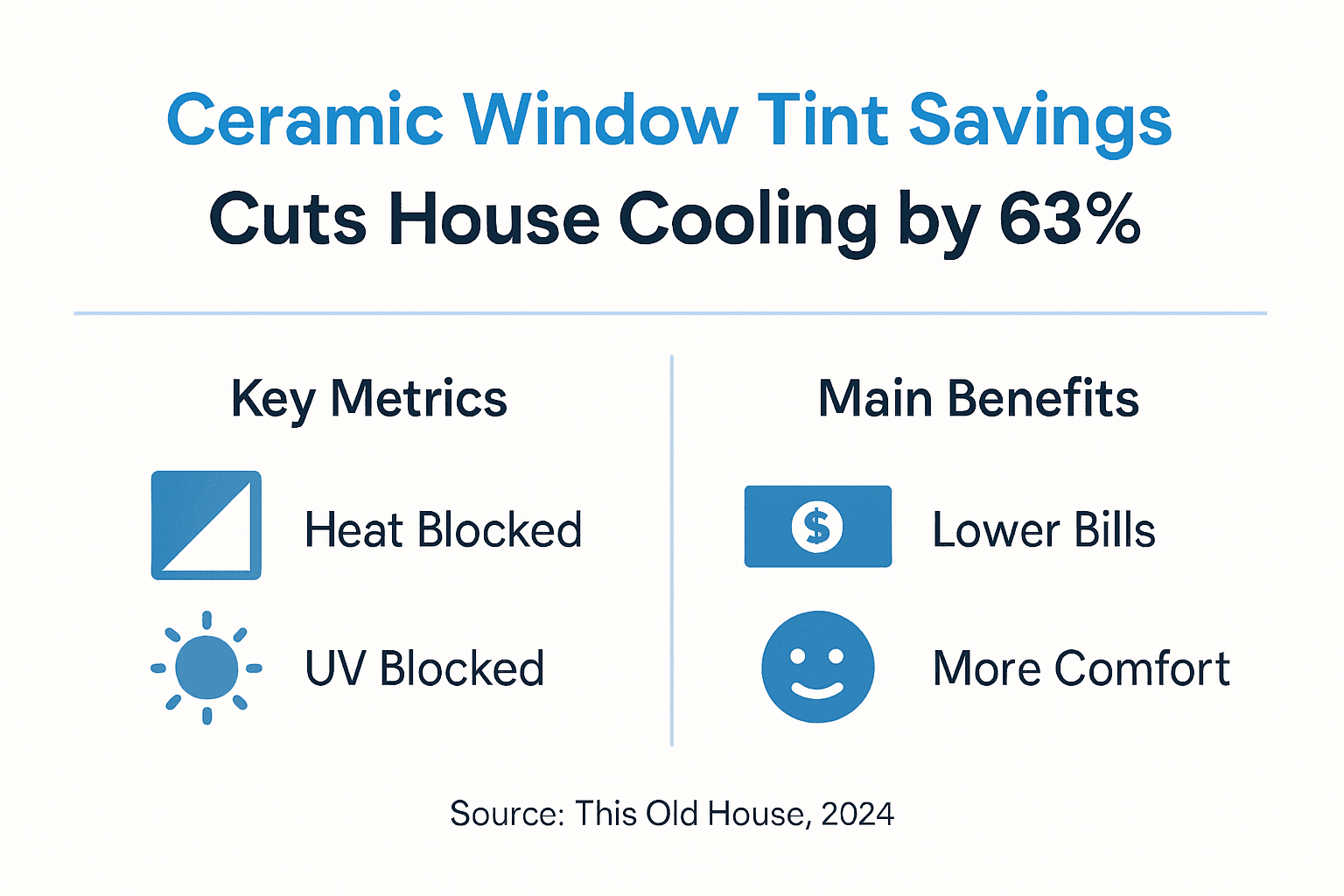 Ceramic Window Tint Savings
Cuts House Cooling by 63%

Key Metrics

Heat Blocked

UV Blocked

Main Benefits

$

Lower Bills

More Comfort

Source: This Old House, 2024