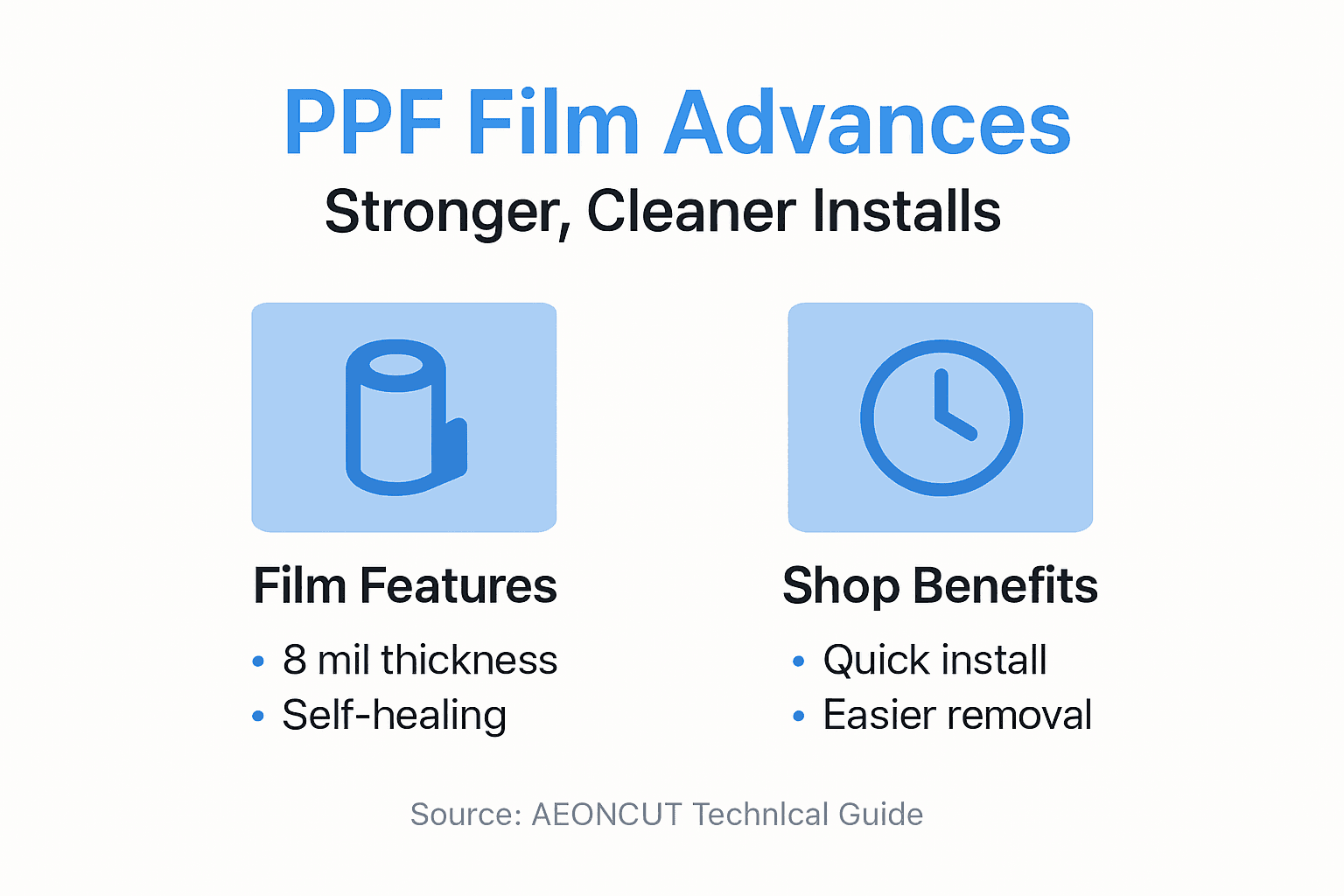 PPF Film Advances
Stronger, Cleaner Installs

Film Features
• 8 mil thickness
• Self-healing

Shop Benefits
• Quick install
• Easier removal

Source: AEONCUT Technlcal Guide