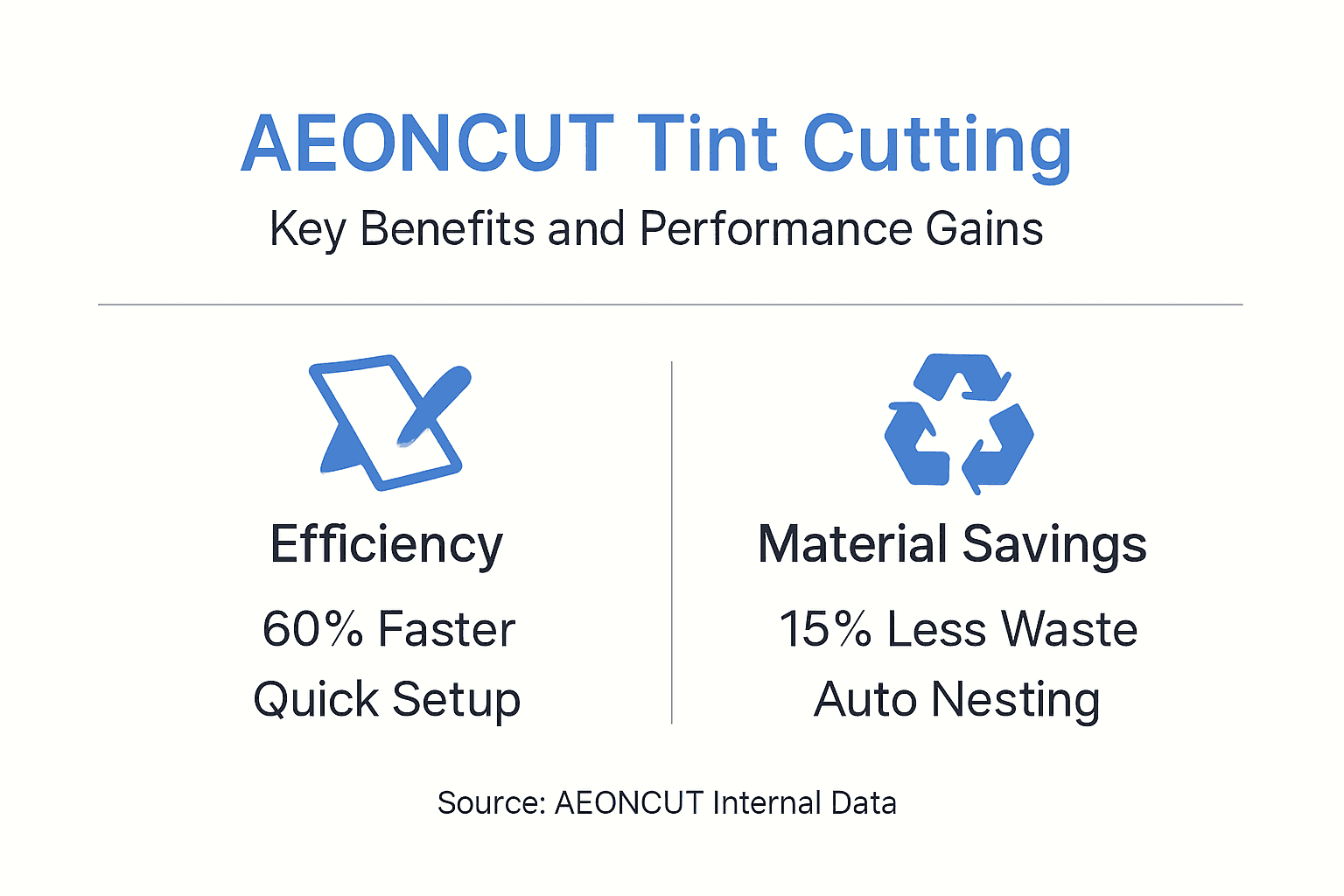 AEONCUT Tint Cutting

Key Benefits and Performance Gains

Efficiency

60% Faster

Quick Setup

Material Savings

15% Less Waste

Auto Nesting

Source: AEONCUT Internal Data