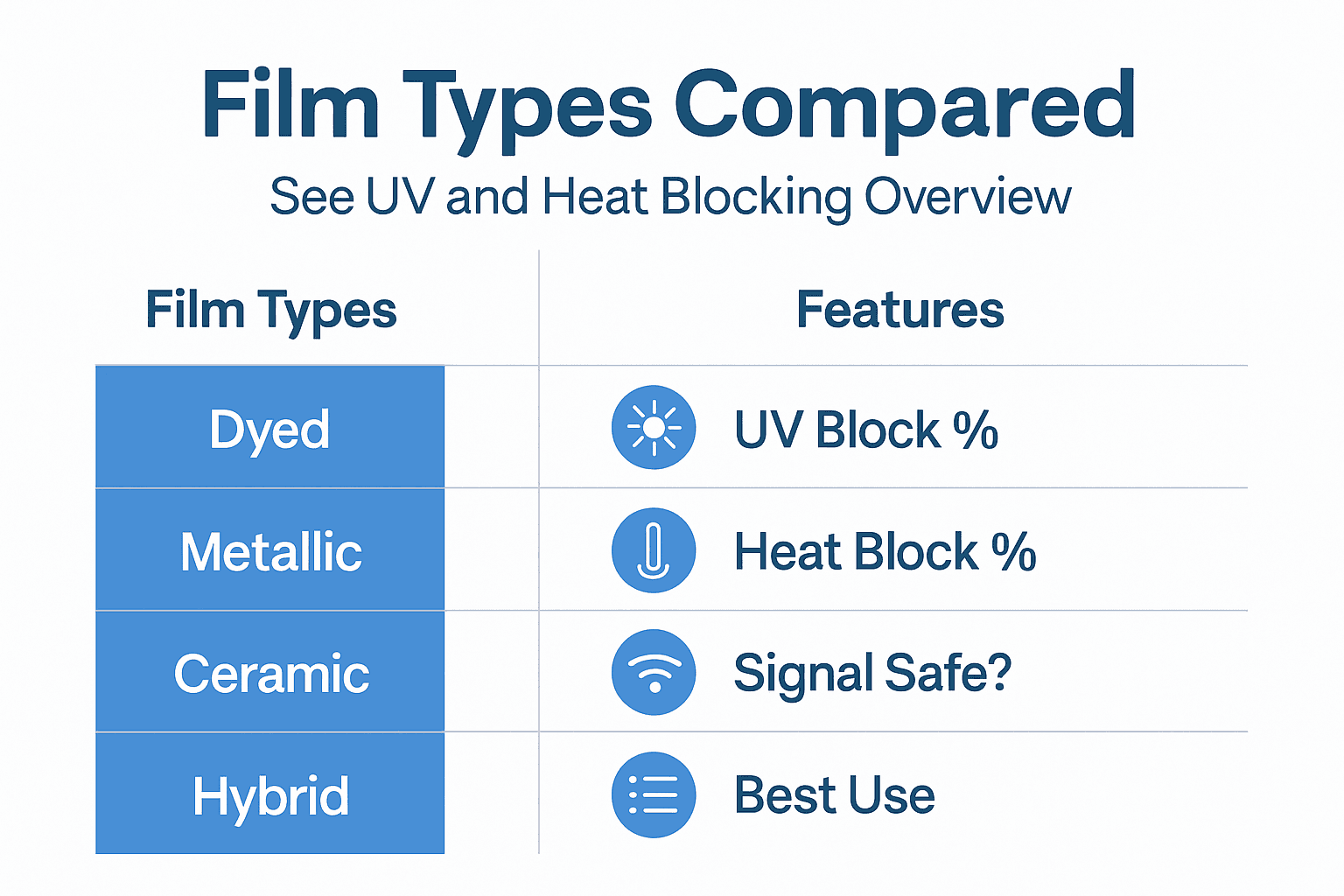 Film Types Compared

See UV and Heat Blocking Overview

| Film Types | Features |
|---|---|
| Dyed | UV Block % |
| Metallic | Heat Block % |
| Ceramic | Signal Safe? |
| Hybrid | Best Use |