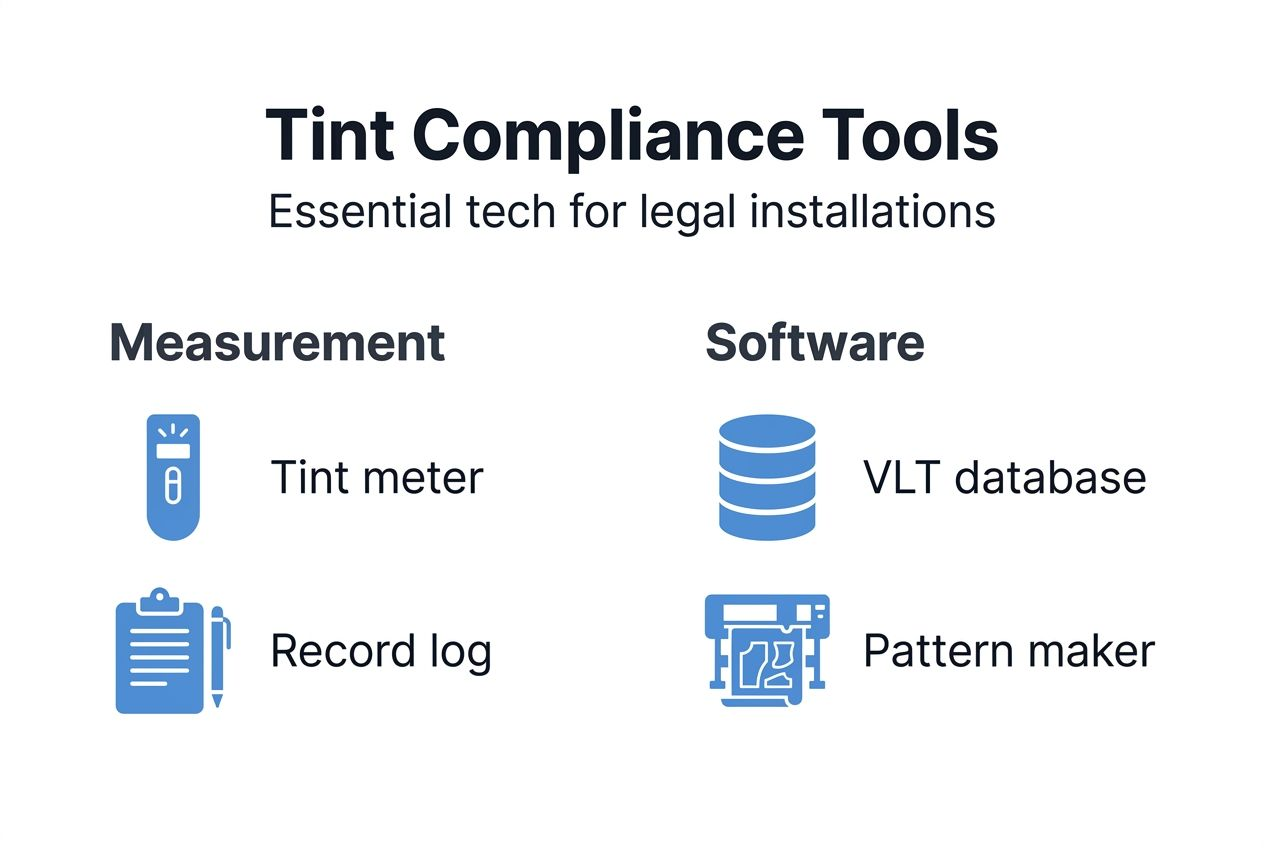 Tint Compliance Tools

Essential tech for legal installations

Measurement

Tint meter

Record log

Software

VLT database

Pattern maker