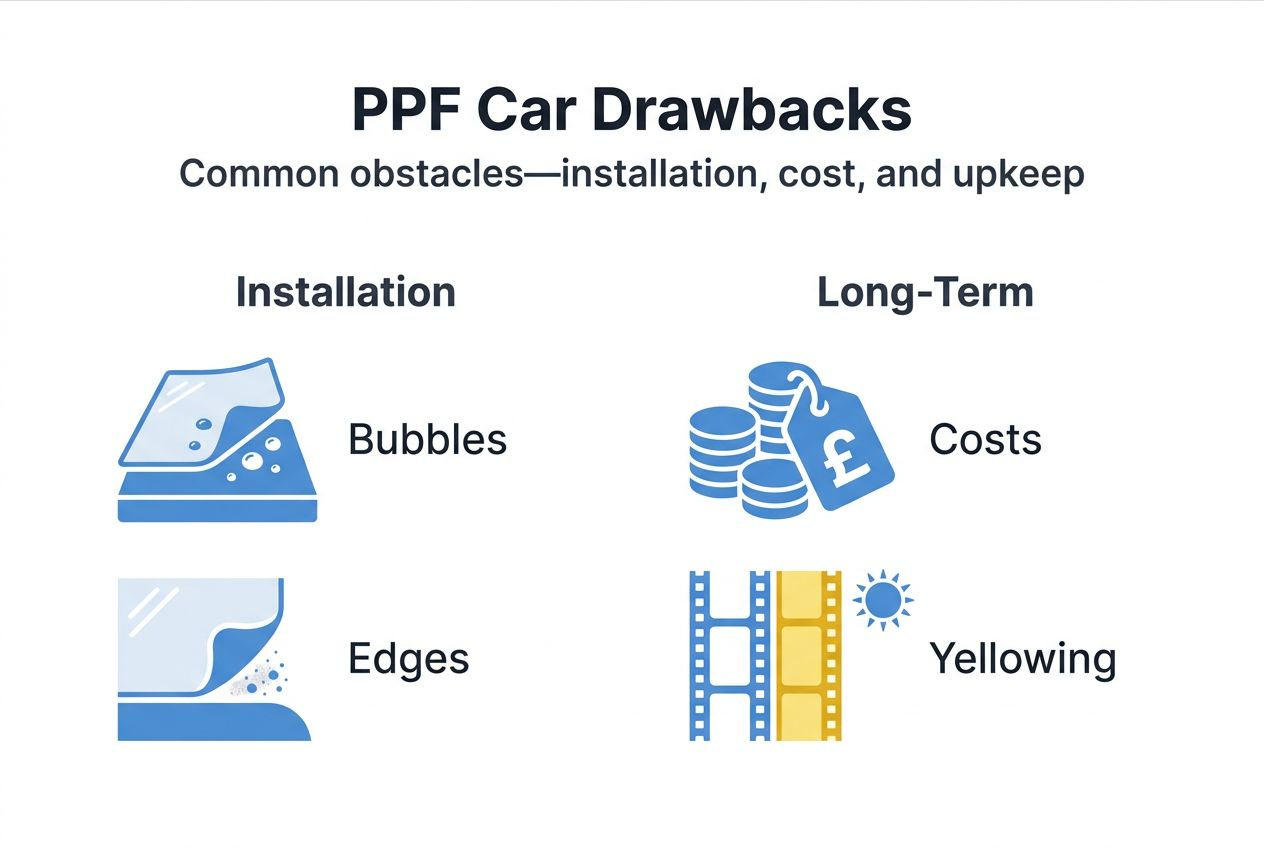 PPF Car Drawbacks
Common obstacles—installation, cost, and upkeep

Installation

Bubbles

Edges

Long-Term

£

Costs

Yellowing