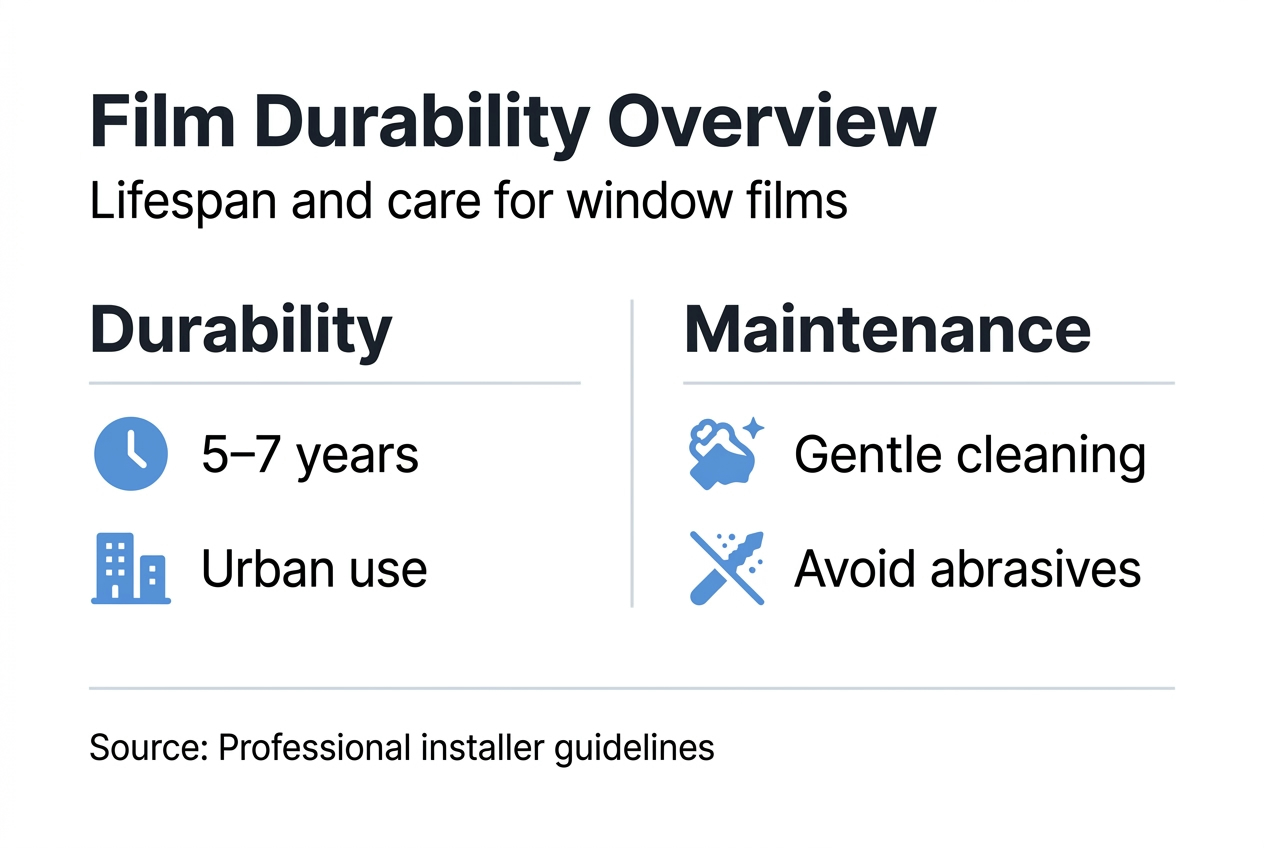 Film Durability Overview

Lifespan and care for window films

Durability

5–7 years

Urban use

Maintenance

Gentle cleaning

Avoid abrasives

Source: Professional installer guidelines