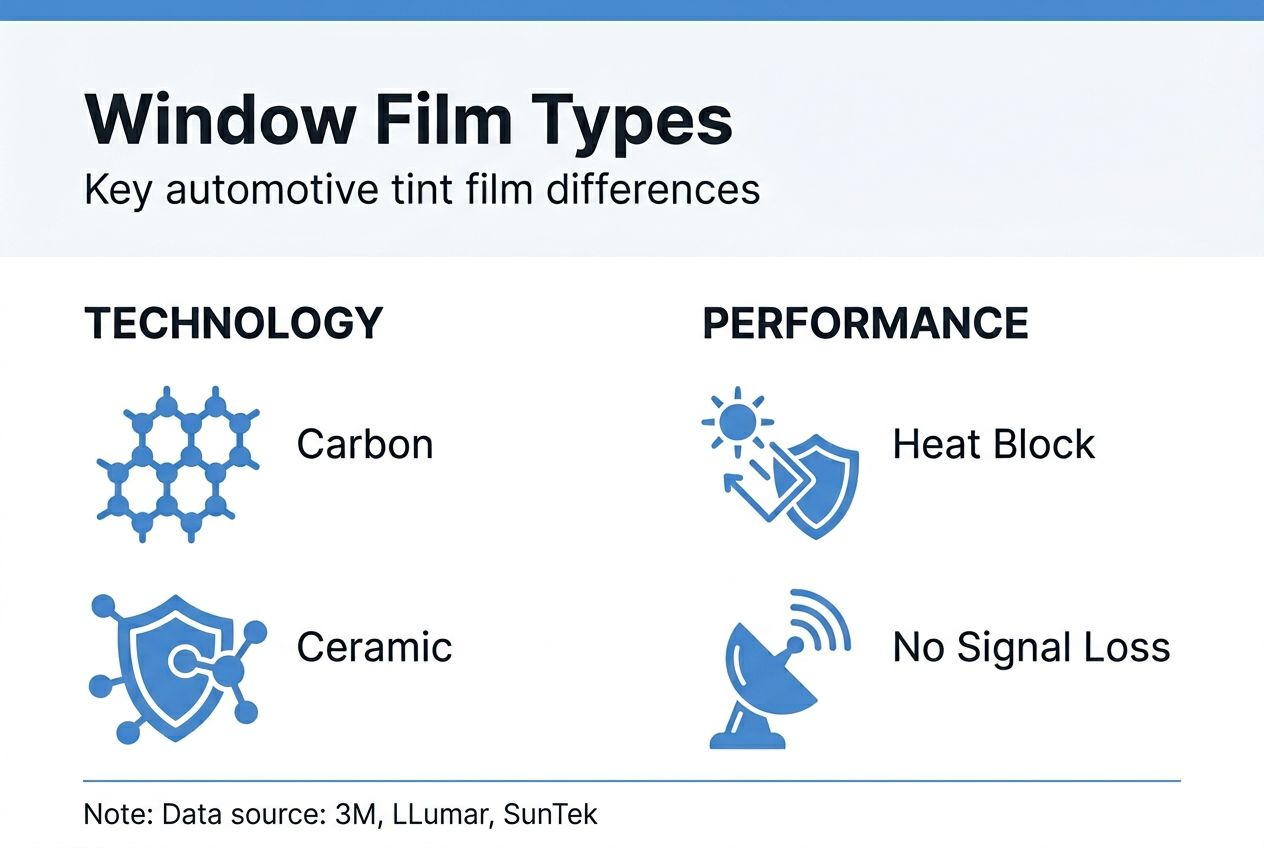 Window Film Types
Key automotive tint film differences

TECHNOLOGY

Carbon

Ceramic

PERFORMANCE

Heat Block

No Signal Loss

Note: Data source: 3M, LLumar, SunTek