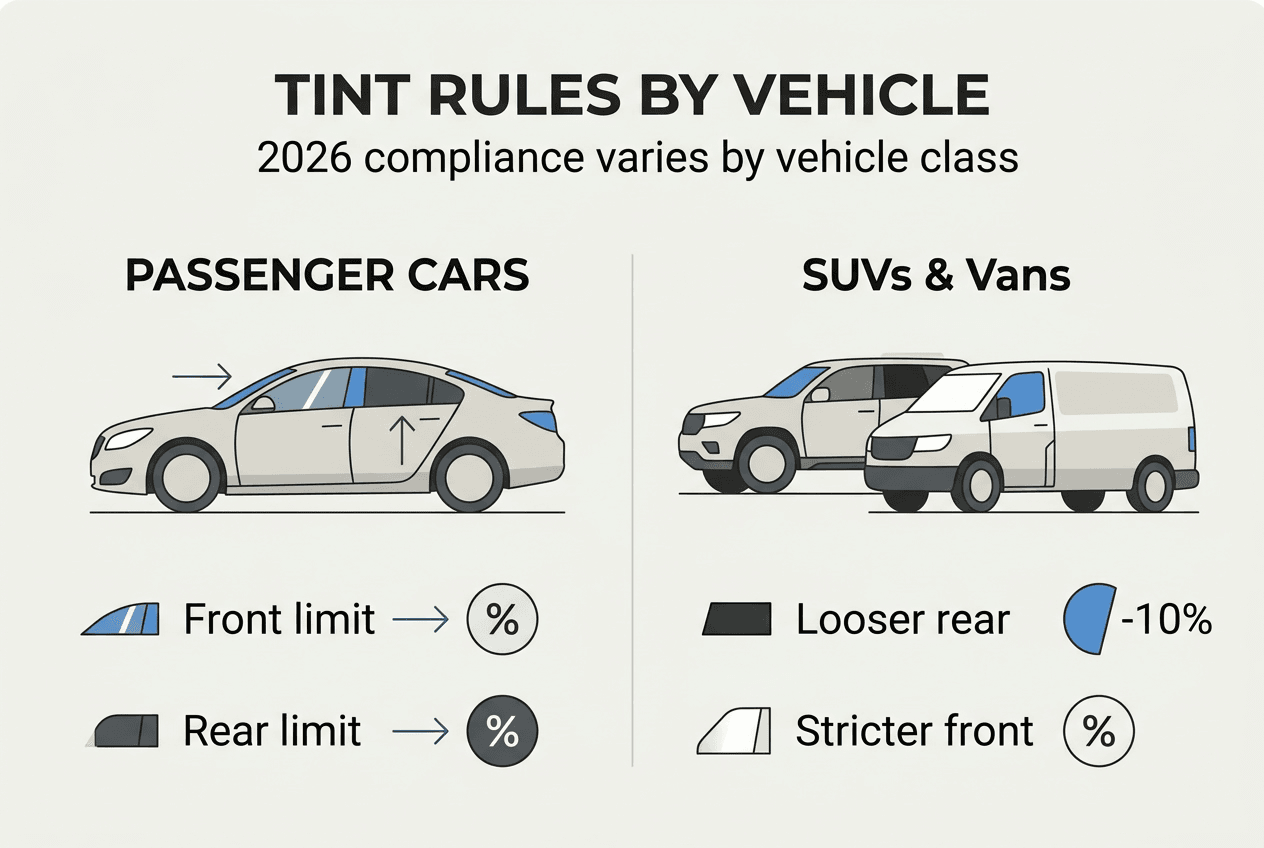 TINT RULES BY VEHICLE
2026 compliance varies by vehicle class

PASSENGER CARS

Front limit → %

Rear limit → %

SUVs & Vans

Looser rear -10%

Stricter front %