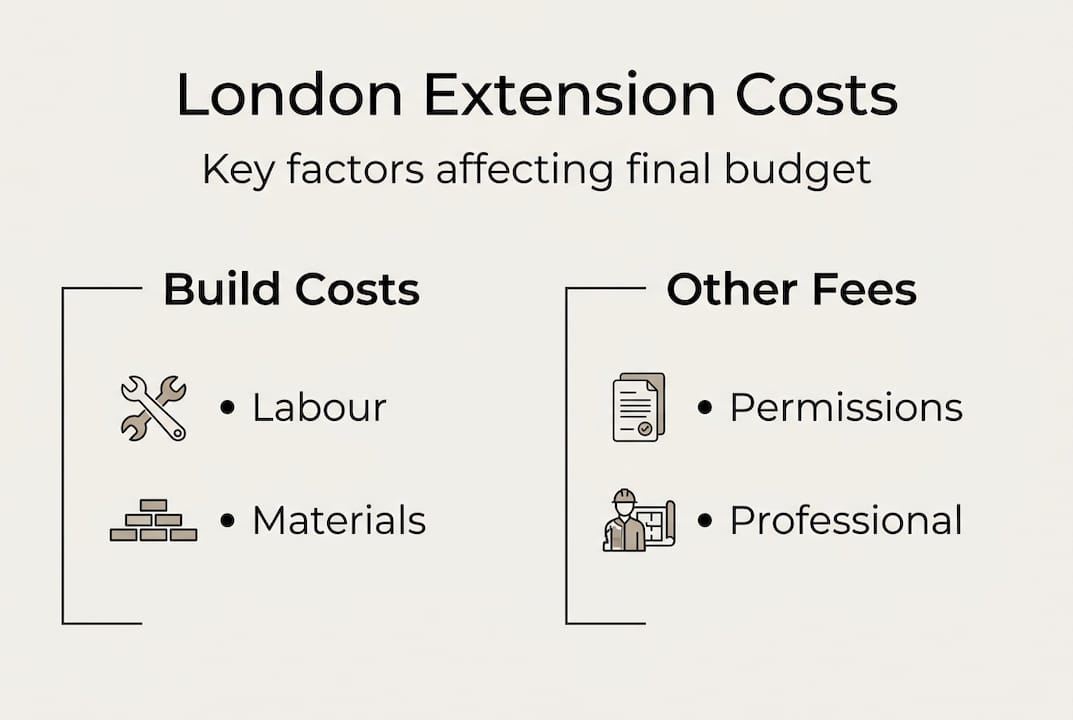 London Extension Costs

Key factors affecting final budget

Build Costs

• Labour

• Materials

Other Fees

• Permissions

• Professional