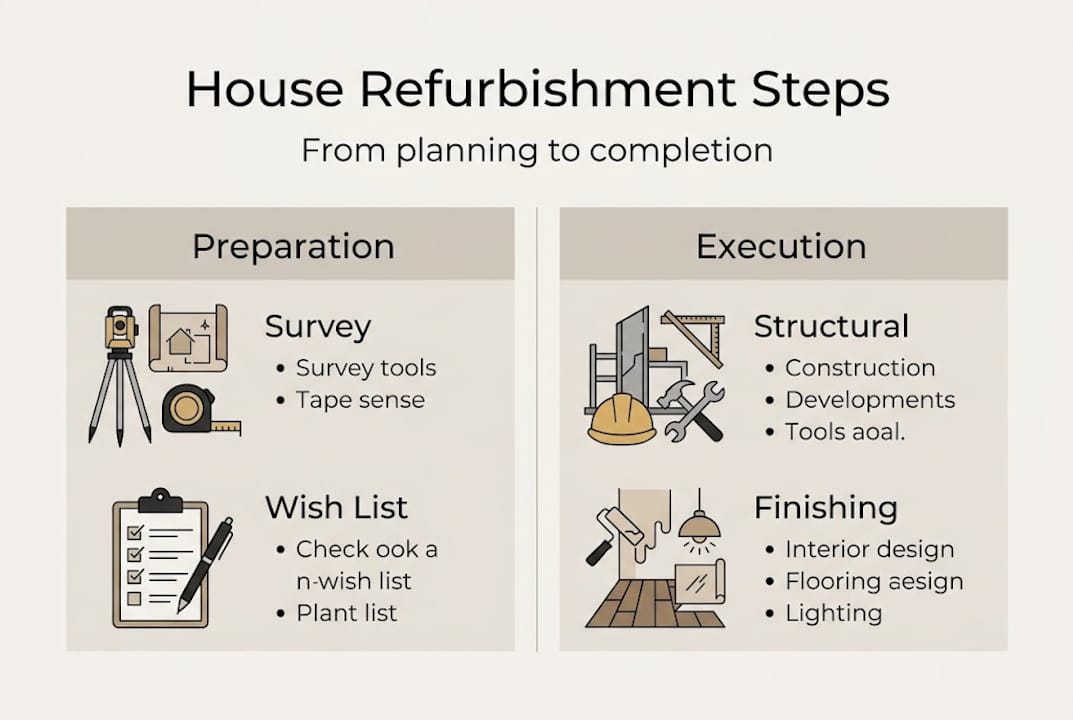 House Refurbishment Steps

From planning to completion

Preparation

Survey
• Survey tools
• Tape sense

Wish List
• Check ook a n-wish list
• Plant list

Execution

Structural
• Construction
• Developments
• Tools aoal.

Finishing
• Interior design
• Flooring aesign
• Lighting