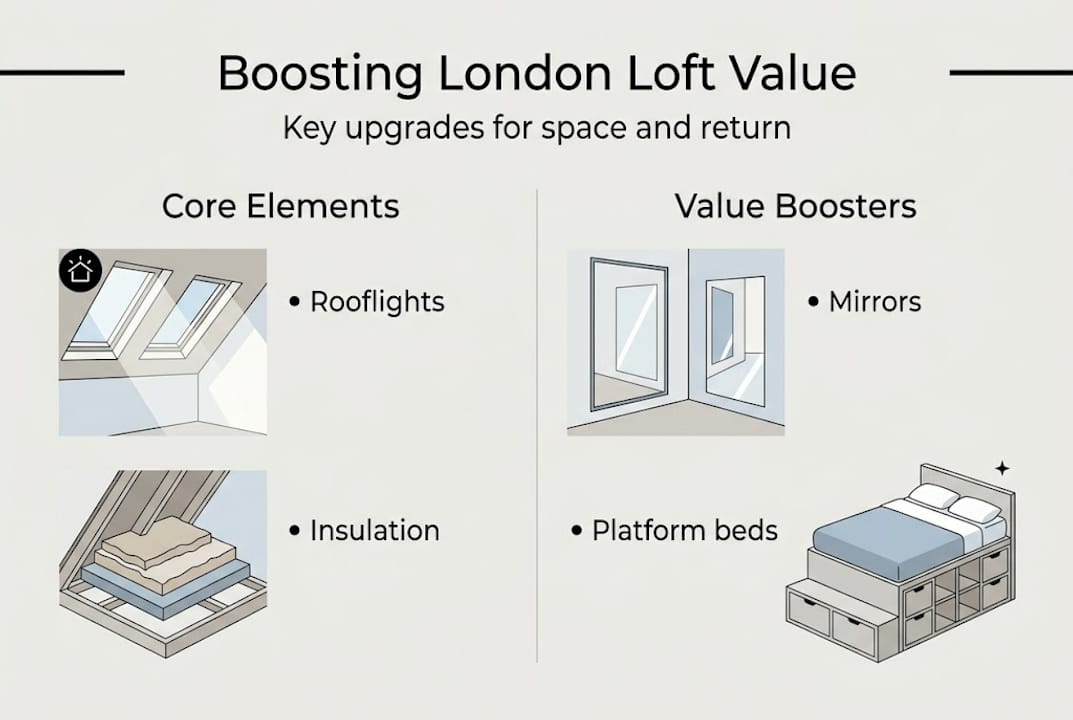 Boosting London Loft Value

Key upgrades for space and return

Core Elements

• Rooflights

• Insulation

Value Boosters

• Mirrors

• Platform beds