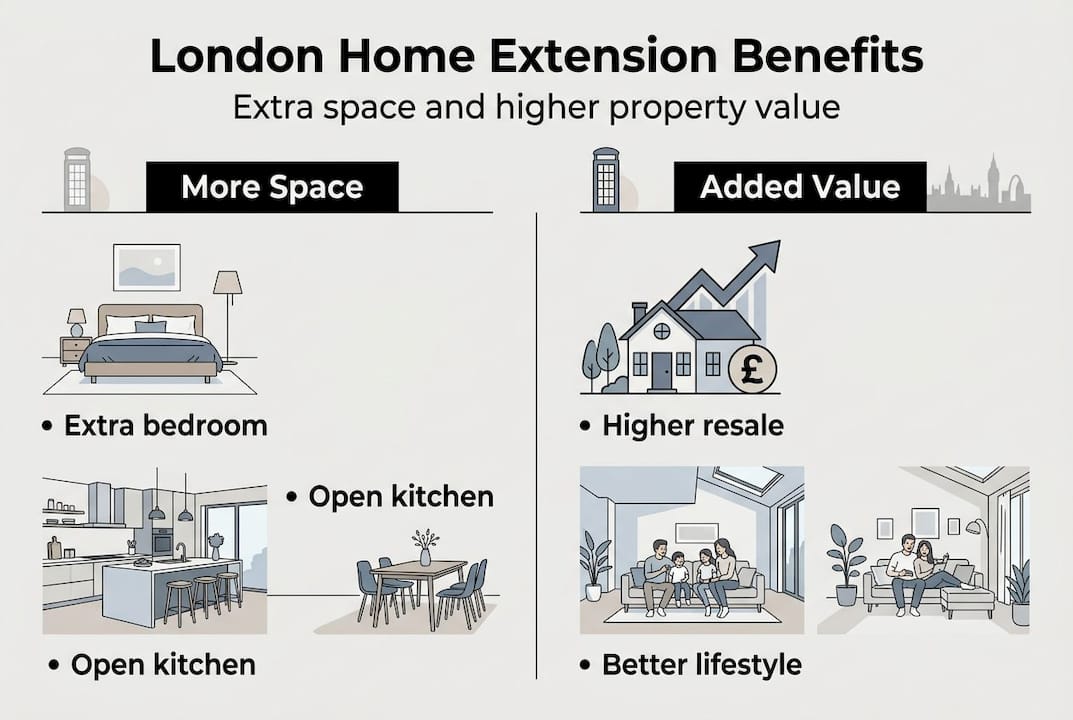 London Home Extension Benefits

Extra space and higher property value

More Space

• Extra bedroom

• Open kitchen

• Open kitchen

Added Value

£

• Higher resale

• Better lifestyle