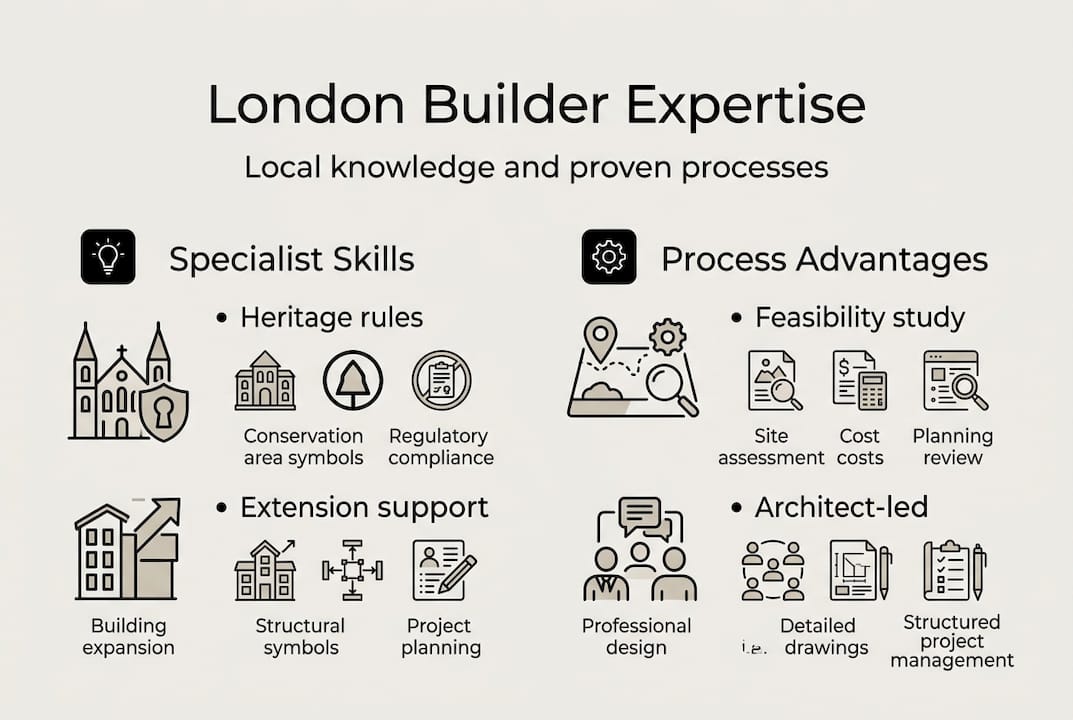 London Builder Expertise

Local knowledge and proven processes

Specialist Skills

• Heritage rules

Conservation area symbols

Regulatory compliance

• Extension support

Building expansion

Structural symbols

Project planning

Process Advantages

• Feasibility study

Site assessment

Cost costs

Planning review

• Architect-led

Professional design

i.e. Detailed drawings

Structured project management