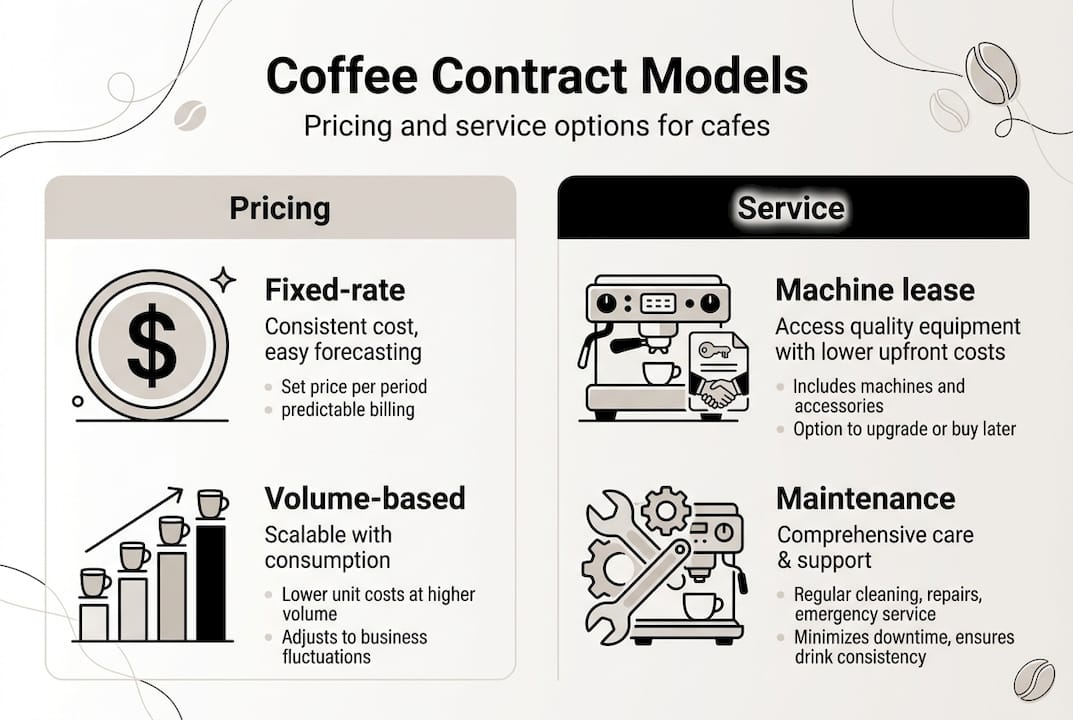 Coffee Contract Models

Pricing and service options for cafes

Pricing

$

Fixed-rate

Consistent cost, easy forecasting

- Set price per period
- predictable billing

Volume-based

Scalable with consumption

- Lower unit costs at higher volume
- Adjusts to business fluctuations

Service

Machine lease

Access quality equipment with lower upfront costs

- Includes machines and accessories
- Option to upgrade or buy later

Maintenance

Comprehensive care & support

- Regular cleaning, repairs, emergency service
- Minimizes downtime, ensures drink consistency