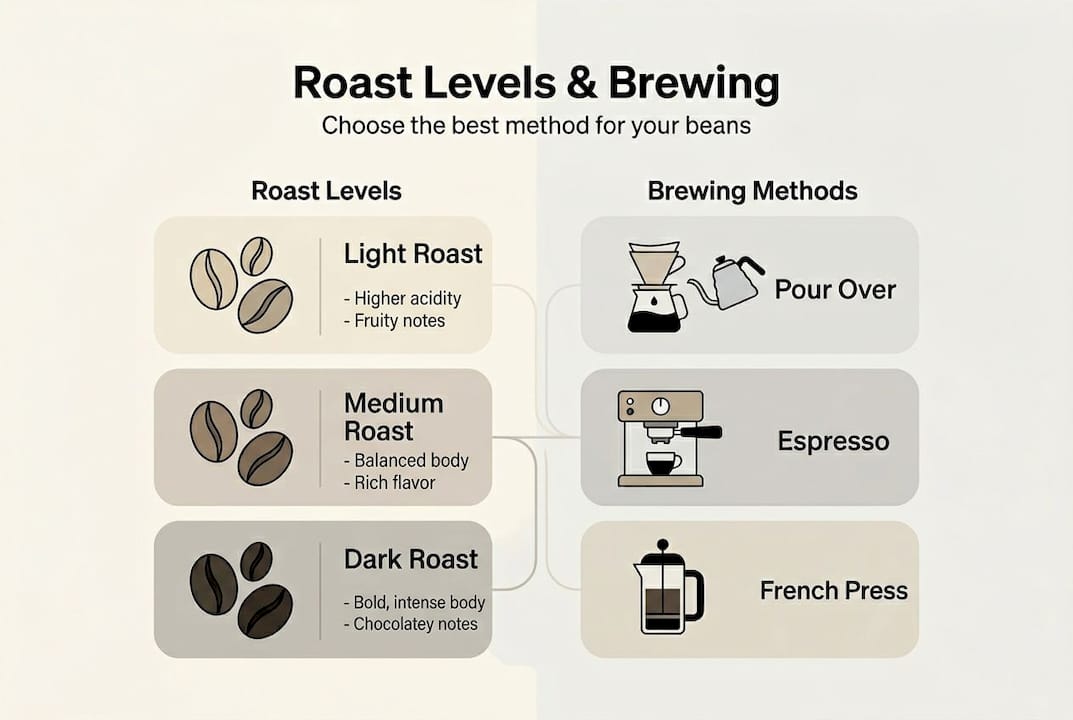 Roast Levels & Brewing
Choose the best method for your beans

Roast Levels

Light Roast
- Higher acidity
- Fruity notes

Medium Roast
- Balanced body
- Rich flavor

Dark Roast
- Bold, intense body
- Chocolatey notes

Brewing Methods

Pour Over

Espresso

French Press