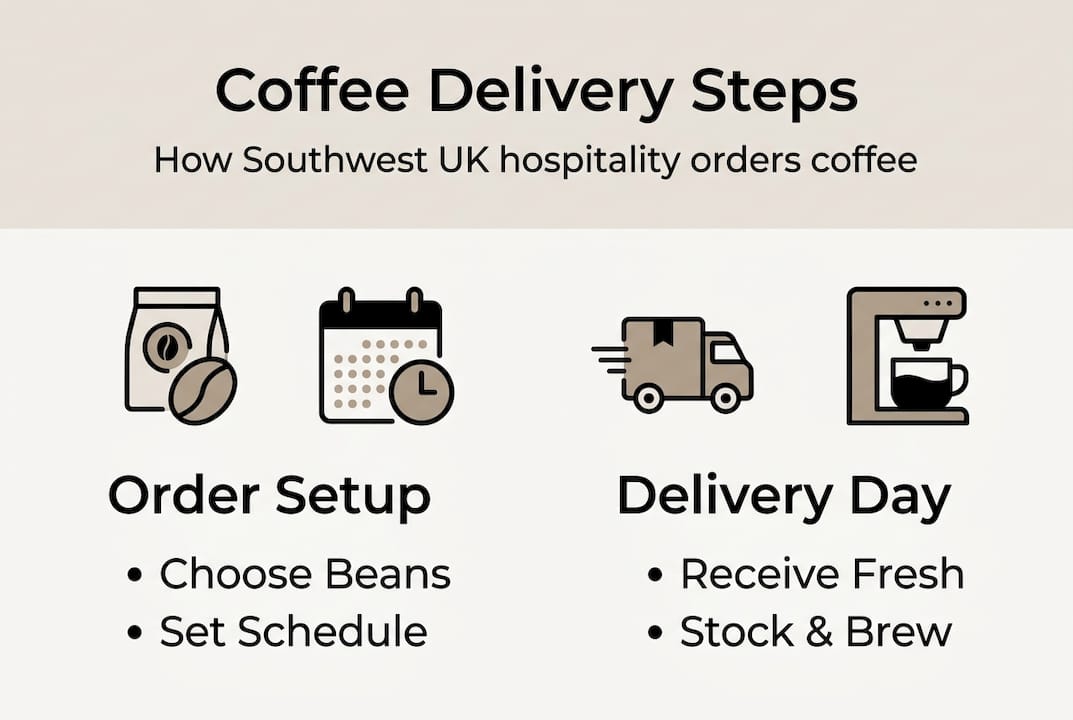 Coffee Delivery Steps
How Southwest UK hospitality orders coffee

Order Setup
• Choose Beans
• Set Schedule

Delivery Day
• Receive Fresh
• Stock & Brew