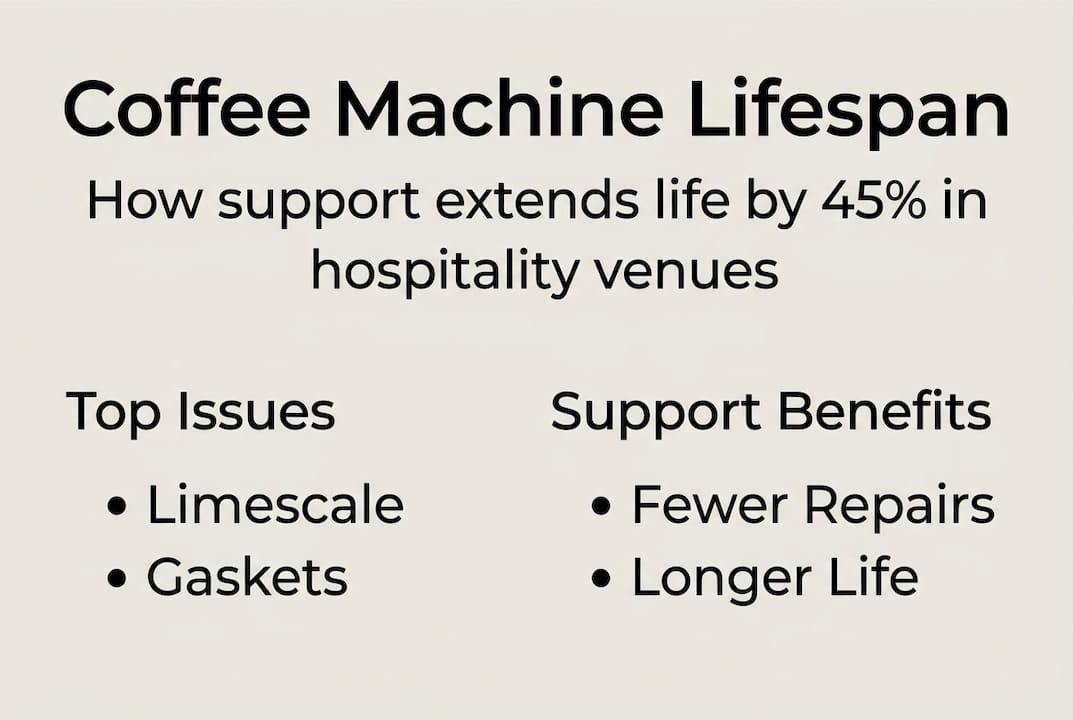 Coffee Machine Lifespan

How support extends life by 45% in hospitality venues

Top Issues

• Limescale
• Gaskets

Support Benefits

• Fewer Repairs
• Longer Life