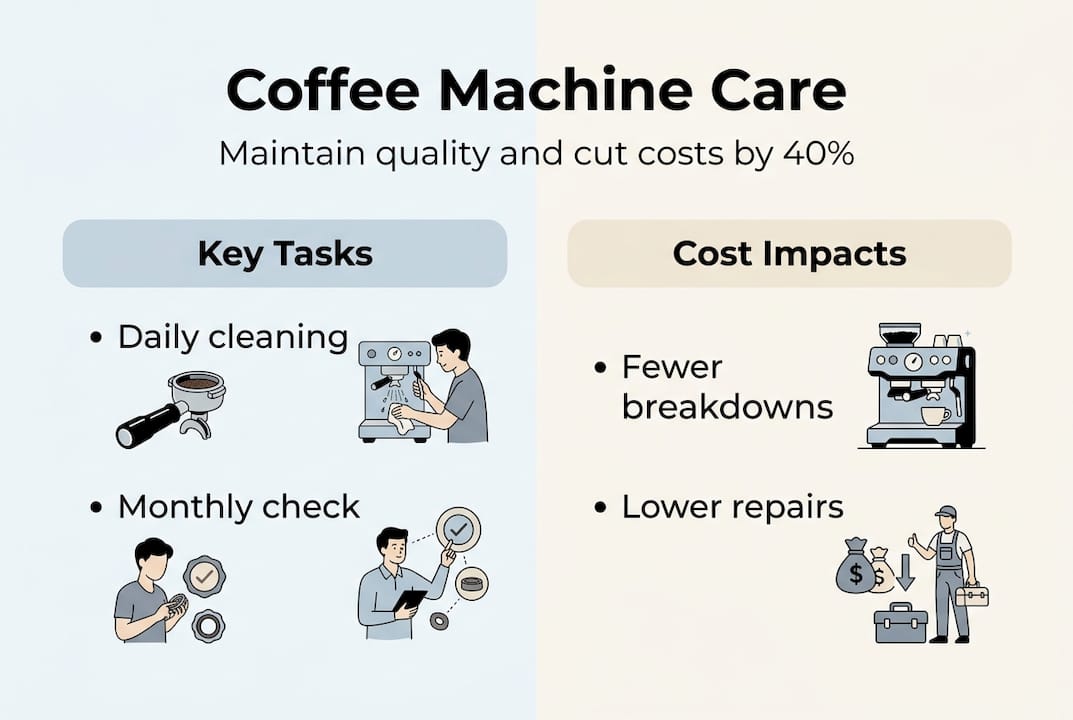 Coffee Machine Care

Maintain quality and cut costs by 40%

Key Tasks

• Daily cleaning

• Monthly check

Cost Impacts

• Fewer breakdowns

• Lower repairs

$

$