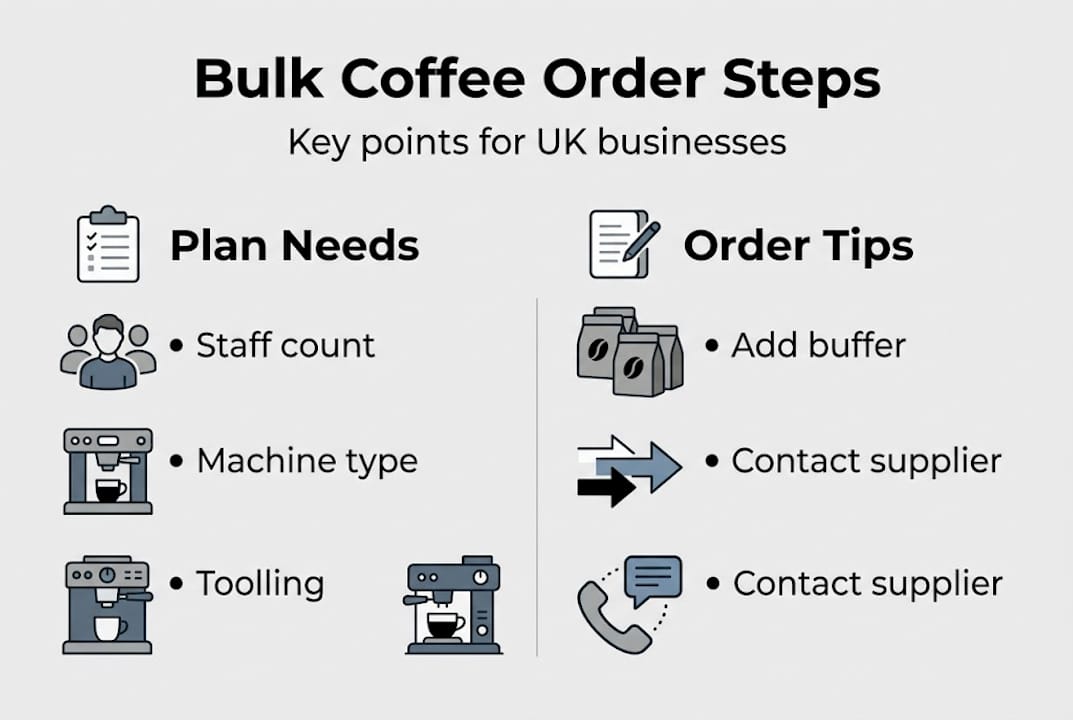 Bulk Coffee Order Steps

Key points for UK businesses

Plan Needs

• Staff count

• Machine type

• Toolling

Order Tips

• Add buffer

• Contact supplier

• Contact supplier