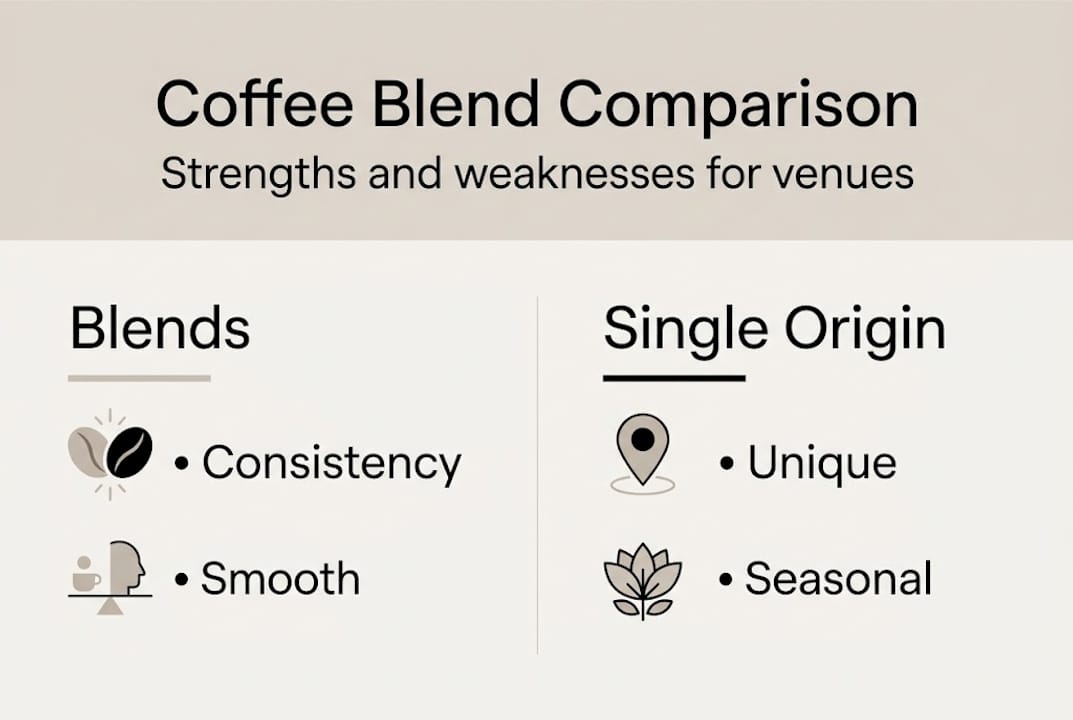 Coffee Blend Comparison
Strengths and weaknesses for venues

Blends

• Consistency

• Smooth

Single Origin

• Unique

• Seasonal