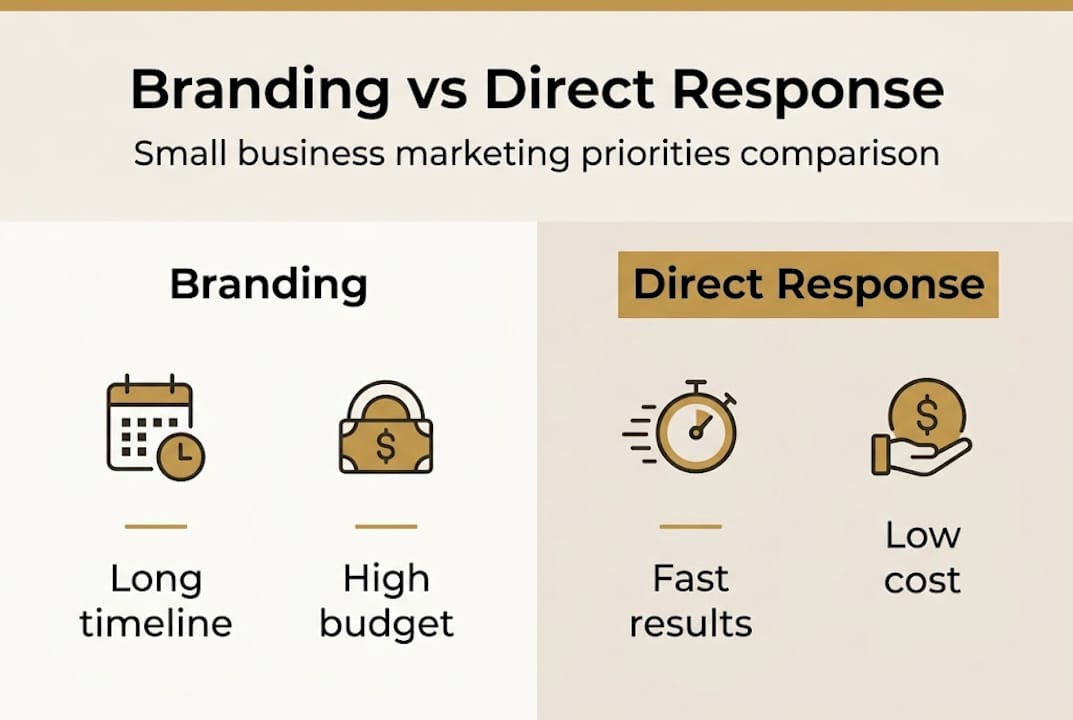 Branding vs Direct Response

Small business marketing priorities comparison

Branding

Long timeline

High budget

Direct Response

Fast results

Low cost