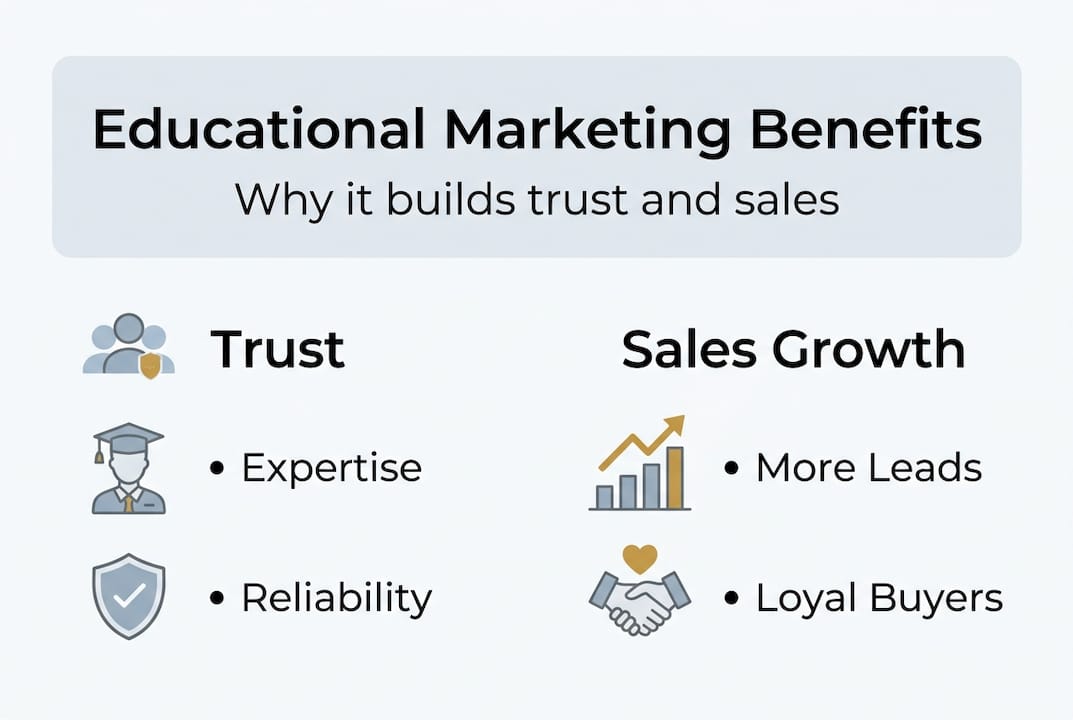 Educational Marketing Benefits
Why it builds trust and sales

Trust

• Expertise

• Reliability

Sales Growth

• More Leads

• Loyal Buyers