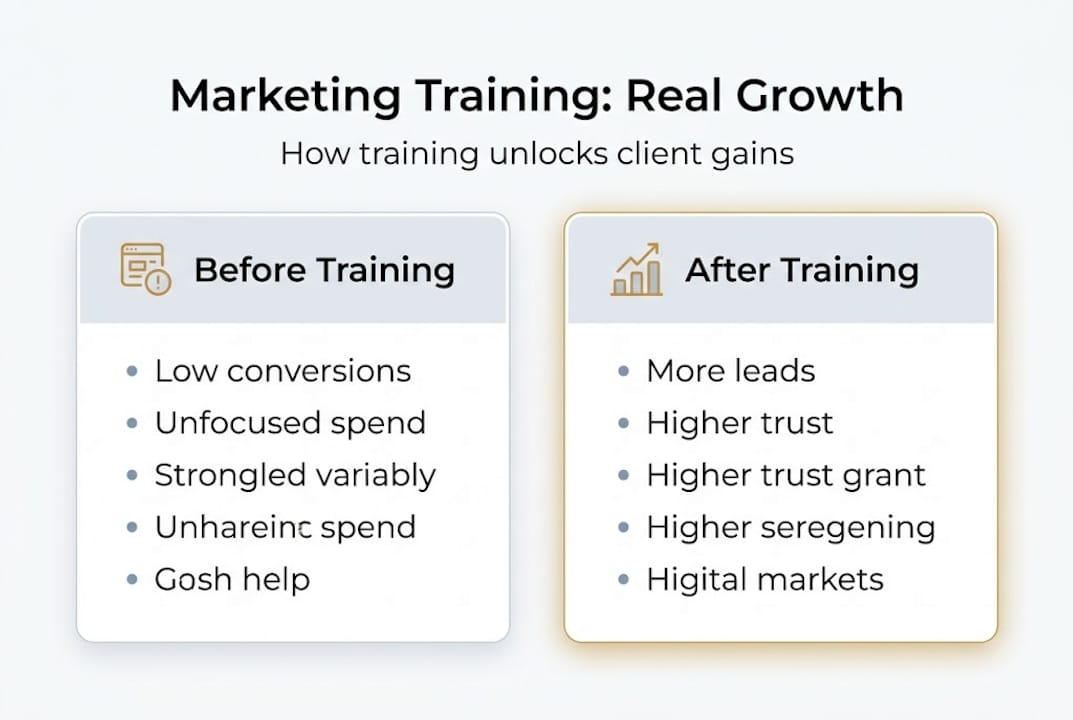 Marketing Training: Real Growth

How training unlocks client gains

Before Training

- Low conversions
- Unfocused spend
- Strongled variably
- Unhareinc spend
- Gosh help

After Training

- More leads
- Higher trust
- Higher trust grant
- Higher seregening
- Higital markets