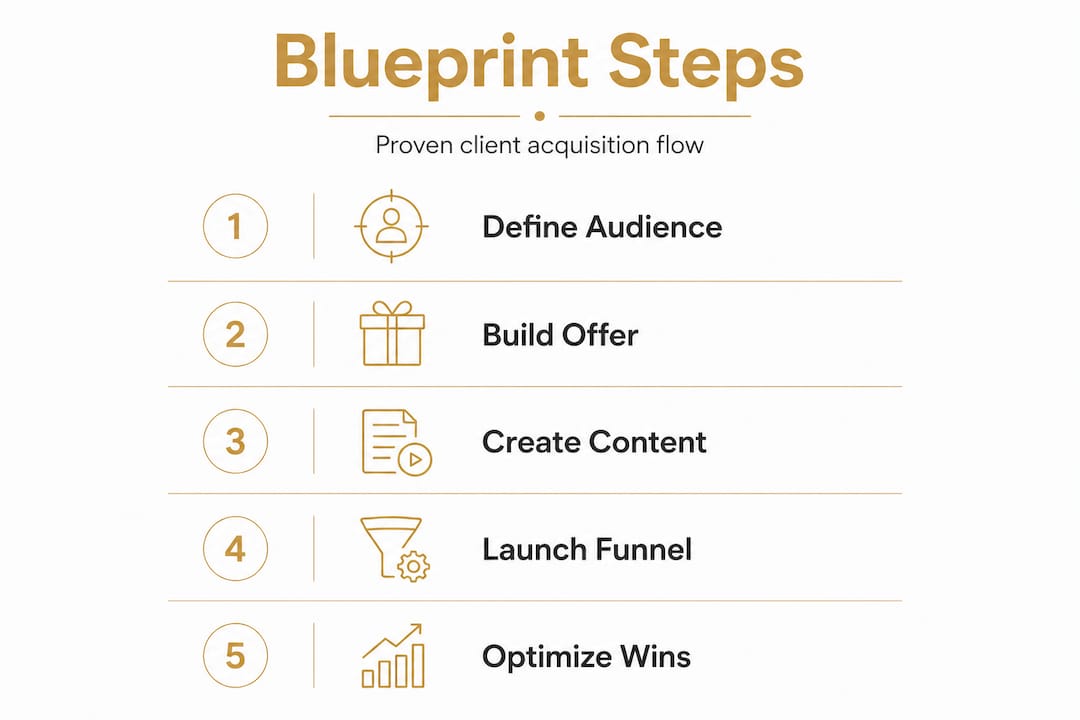 Blueprint Steps

Proven client acquisition flow

1 Define Audience

2 Build Offer

3 Create Content

4 Launch Funnel

5 Optimize Wins