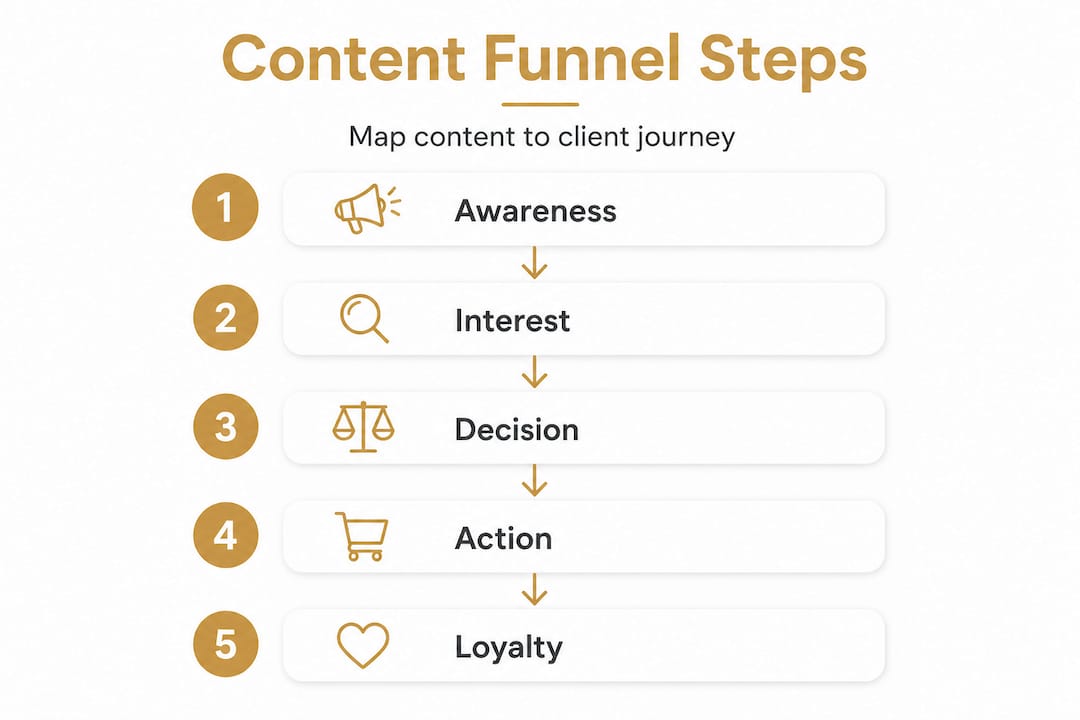 Content Funnel Steps

Map content to client journey

1 Awareness

2 Interest

3 Decision

4 Action

5 Loyalty