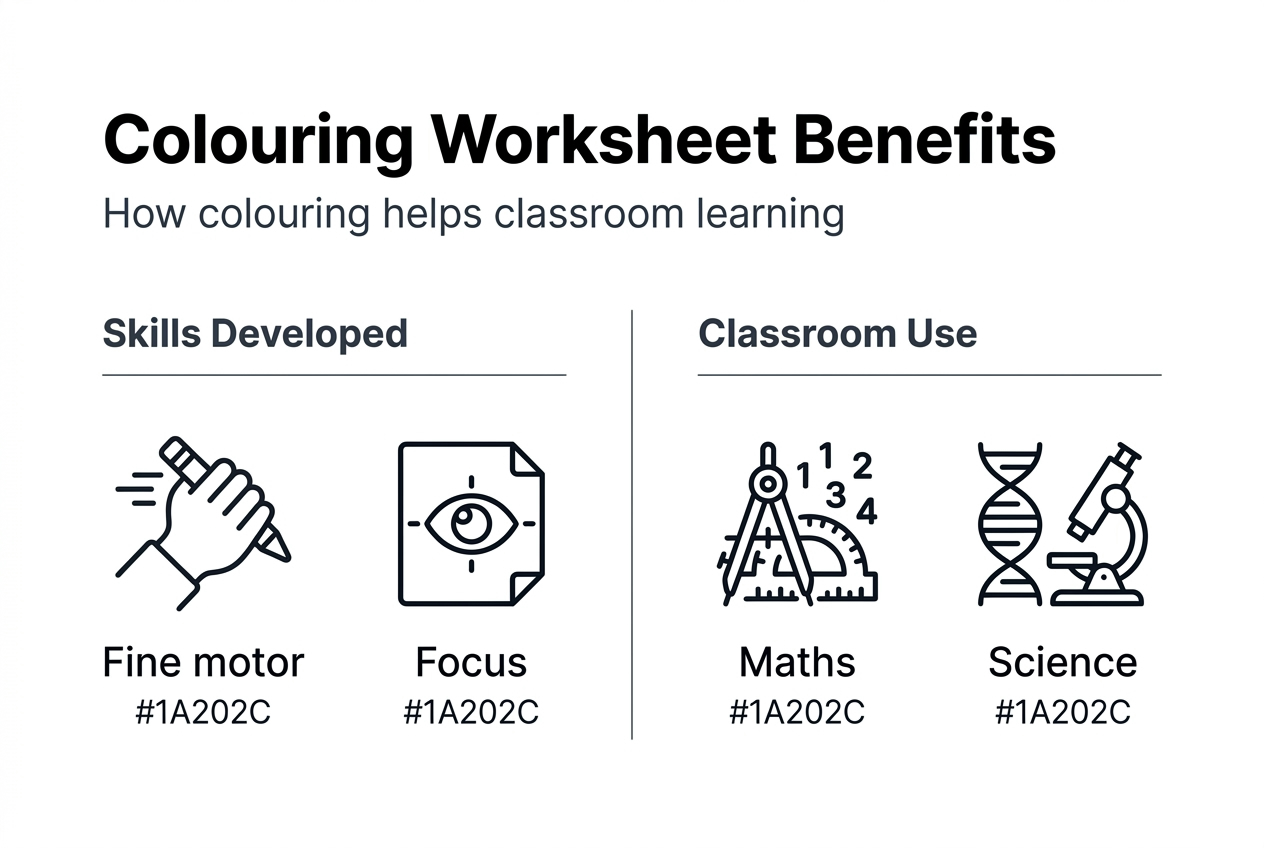 Colouring Worksheet Benefits

How colouring helps classroom learning

Skills Developed

Fine motor
#1A202C

Focus
#1A202C

Classroom Use

1 1 2 3 4

Maths
#1A202C

Science
#1A202C