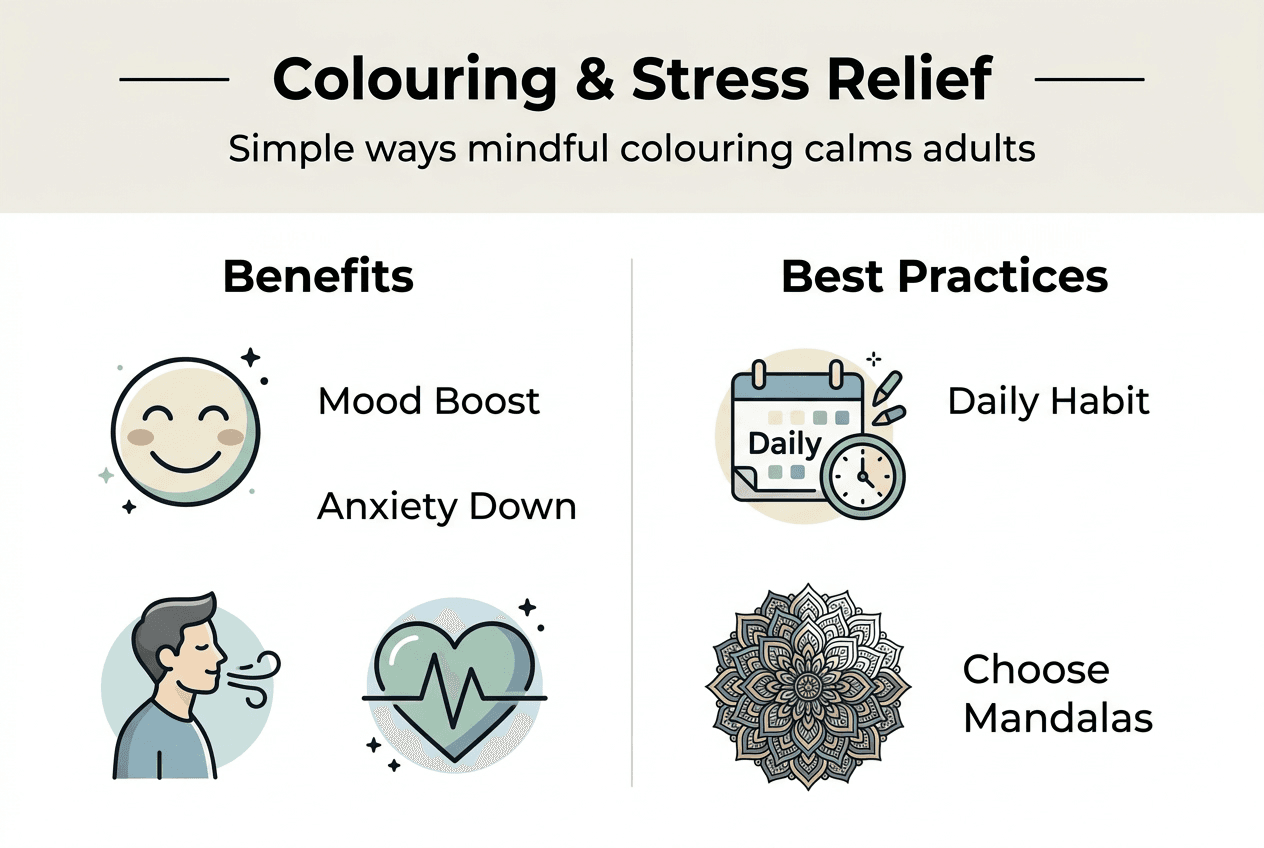 Colouring & Stress Relief

Simple ways mindful colouring calms adults

Benefits

Mood Boost

Anxiety Down

Best Practices

Daily

Daily Habit

Choose Mandalas