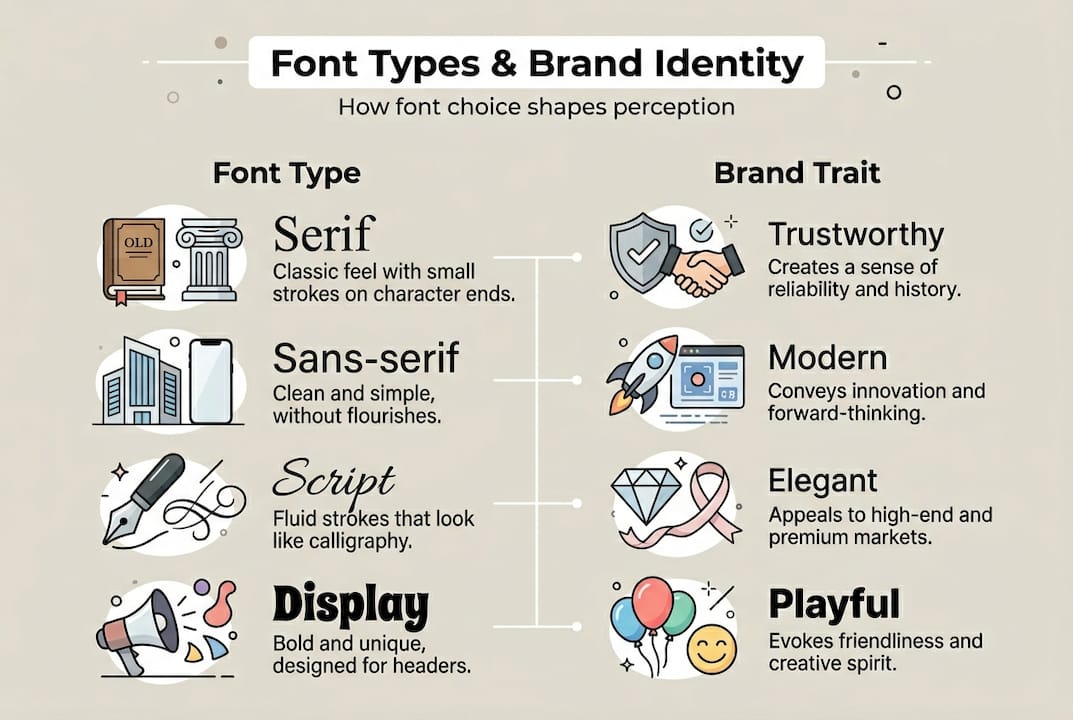 Font Types & Brand Identity

How font choice shapes perception

Font Type

OLD

Serif
Classic feel with small strokes on character ends.

Sans-serif
Clean and simple, without flourishes.

Script
Fluid strokes that look like calligraphy.

Display
Bold and unique, designed for headers.

Brand Trait

Trustworthy
Creates a sense of reliability and history.

Modern
Conveys innovation and forward-thinking.

Elegant
Appeals to high-end and premium markets.

Playful
Evokes friendliness and creative spirit.