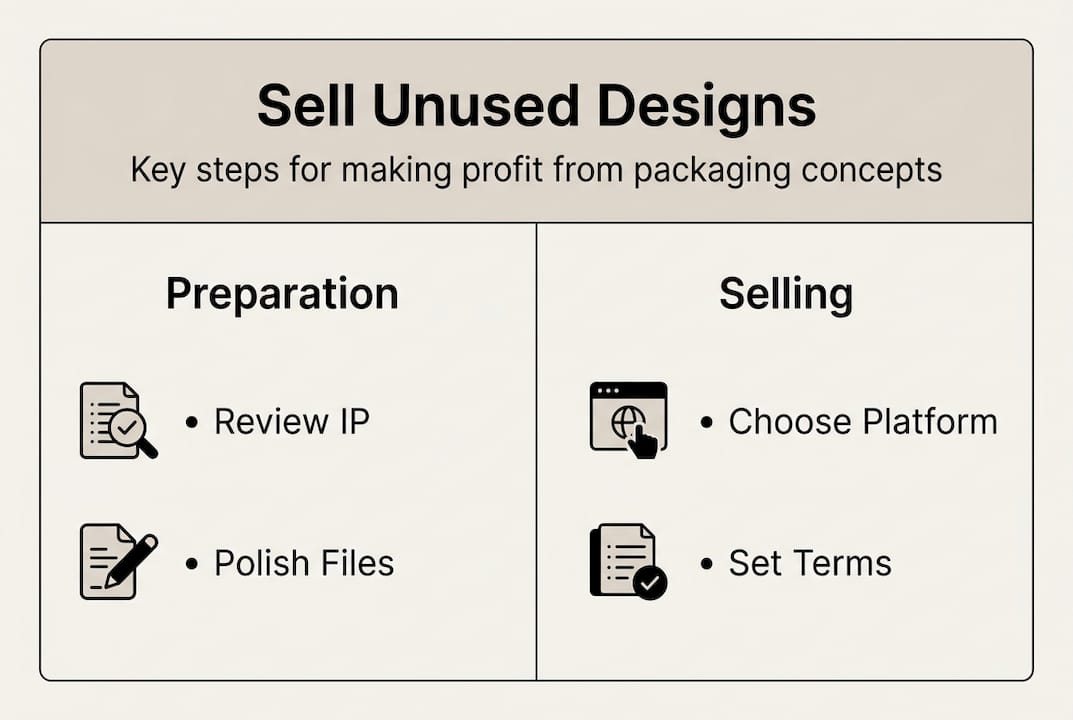 Sell Unused Designs

Key steps for making profit from packaging concepts

Preparation

• Review IP

• Polish Files

Selling

• Choose Platform

• Set Terms