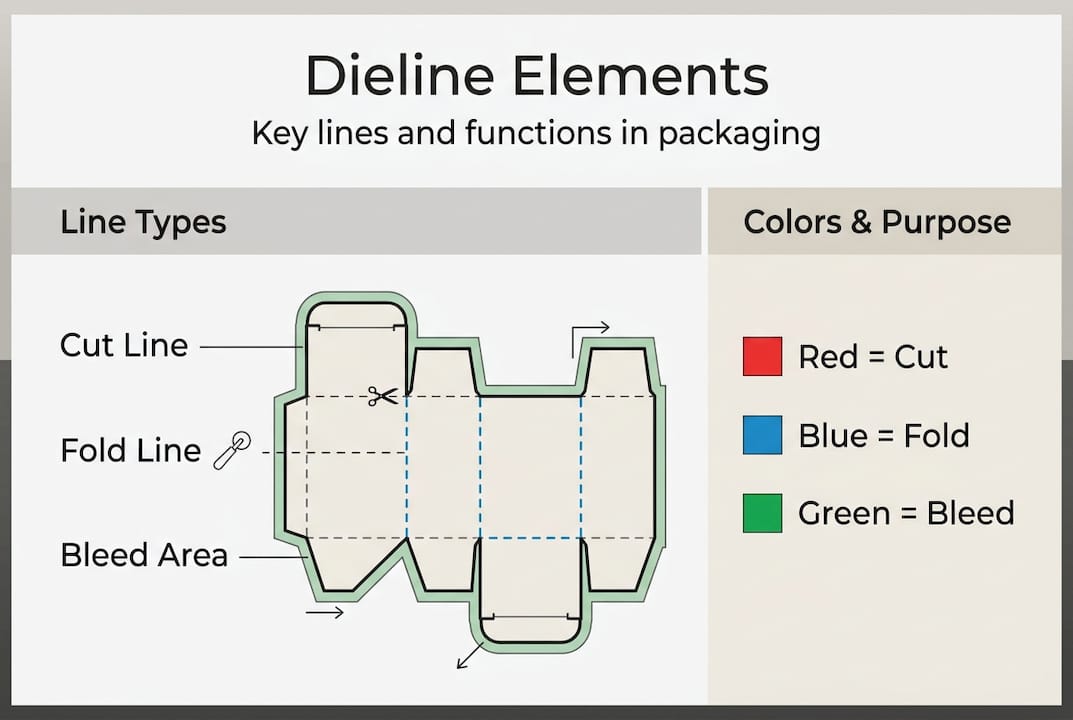 Dieline Elements

Key lines and functions in packaging

Line Types

Cut Line

Fold Line

Bleed Area

Colors & Purpose

Red = Cut

Blue = Fold

Green = Bleed